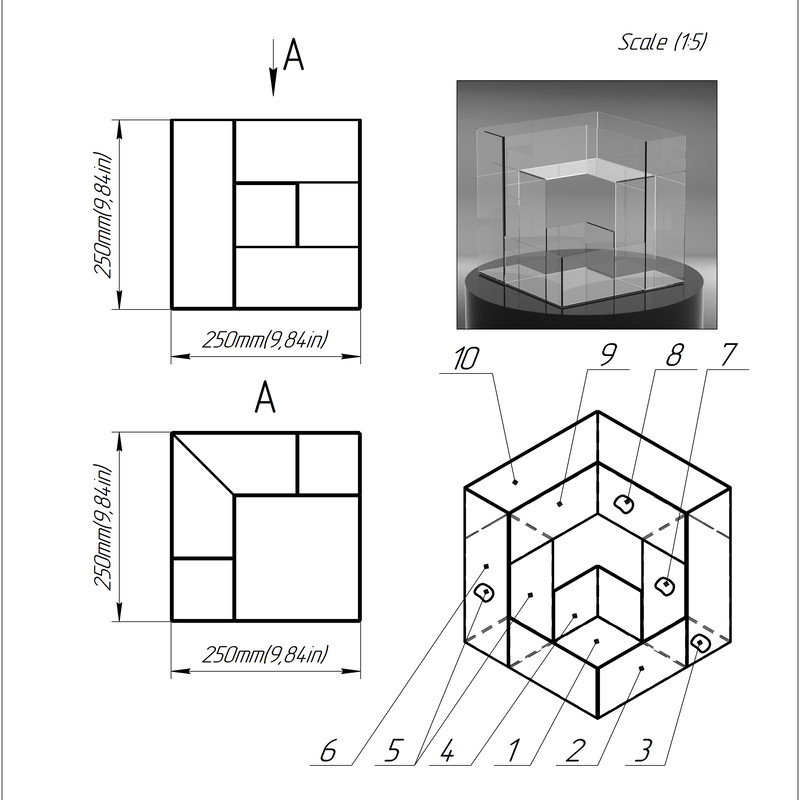 A

Scale (1:5)

250mm(9,84in)

250mm(9,84in)

A

250mm(9,84in)

250mm(9,84in)

10 9 8 7

6 5 4 1 2 3