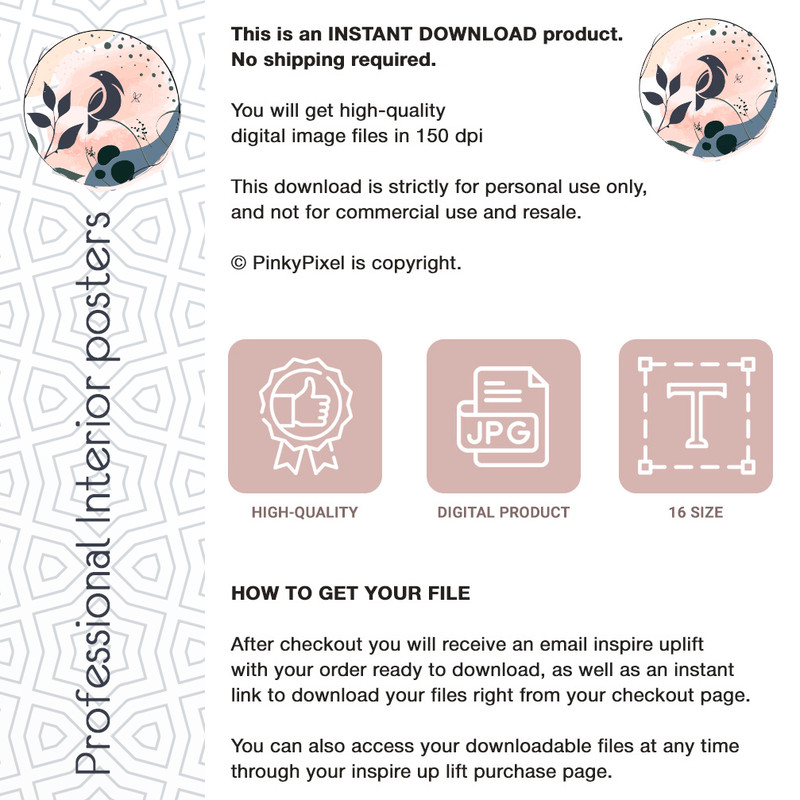 Professional Interior posters

This is an INSTANT DOWNLOAD product.
No shipping required.

You will get high-quality digital image files in 150 dpi

This download is strictly for personal use only, and not for commercial use and resale.

© PinkyPixel is copyright.

JPG

T

HIGH-QUALITY

DIGITAL PRODUCT

16 SIZE

HOW TO GET YOUR FILE

After checkout you will receive an email inspire uplift with your order ready to download, as well as an instant link to download your files right from your checkout page.

You can also access your downloadable files at any time through your inspire up lift purchase page.