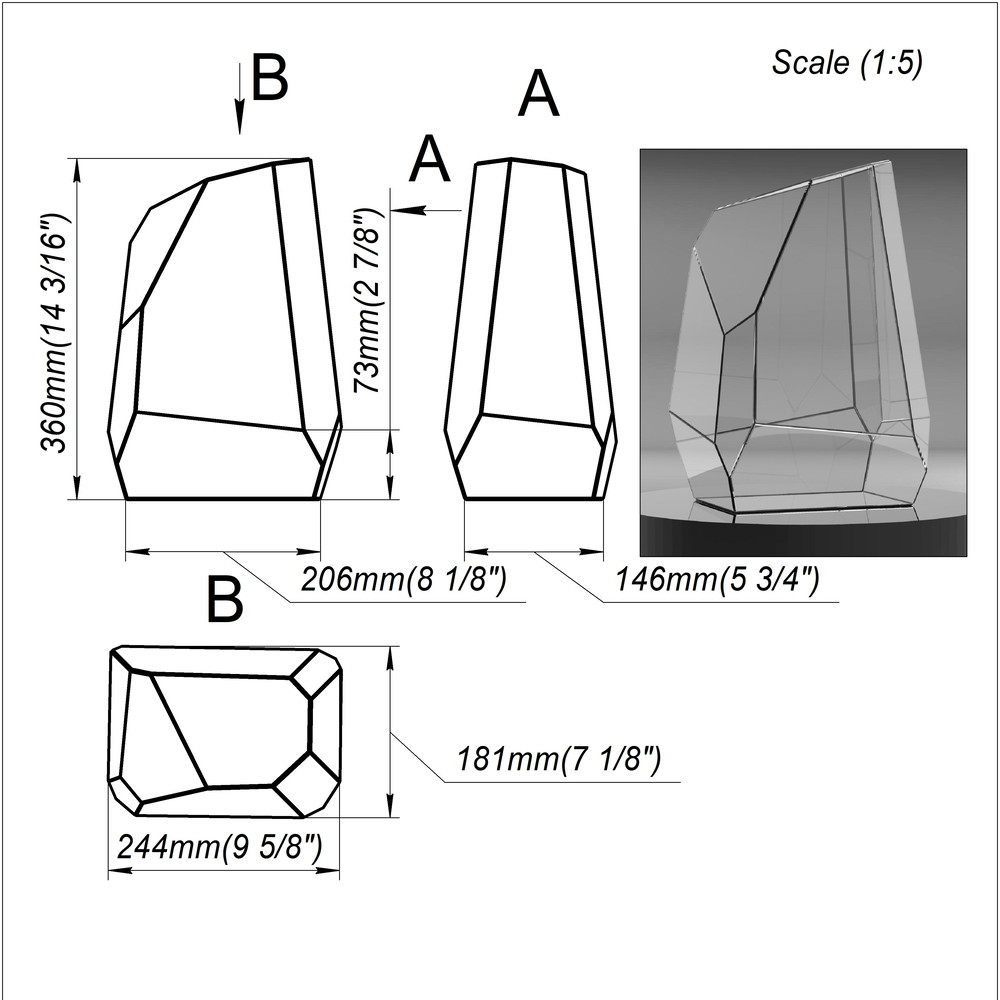 Scale (1:5)

B

A

A

360mm(14 3/16")

73mm(2 7/8")

206mm(8 1/8")

146mm(5 3/4")

B

181mm(7 1/8")

244mm(9 5/8")