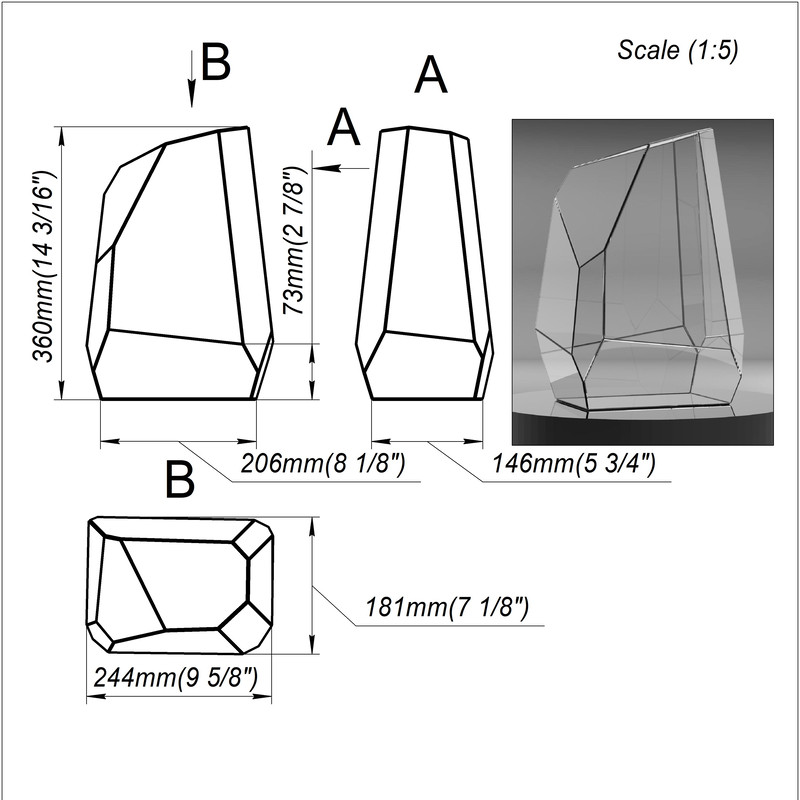 Scale (1:5)

B

A

A

360mm(14 3/16")

73mm(2 7/8")

206mm(8 1/8")

146mm(5 3/4")

B

181mm(7 1/8")

244mm(9 5/8")