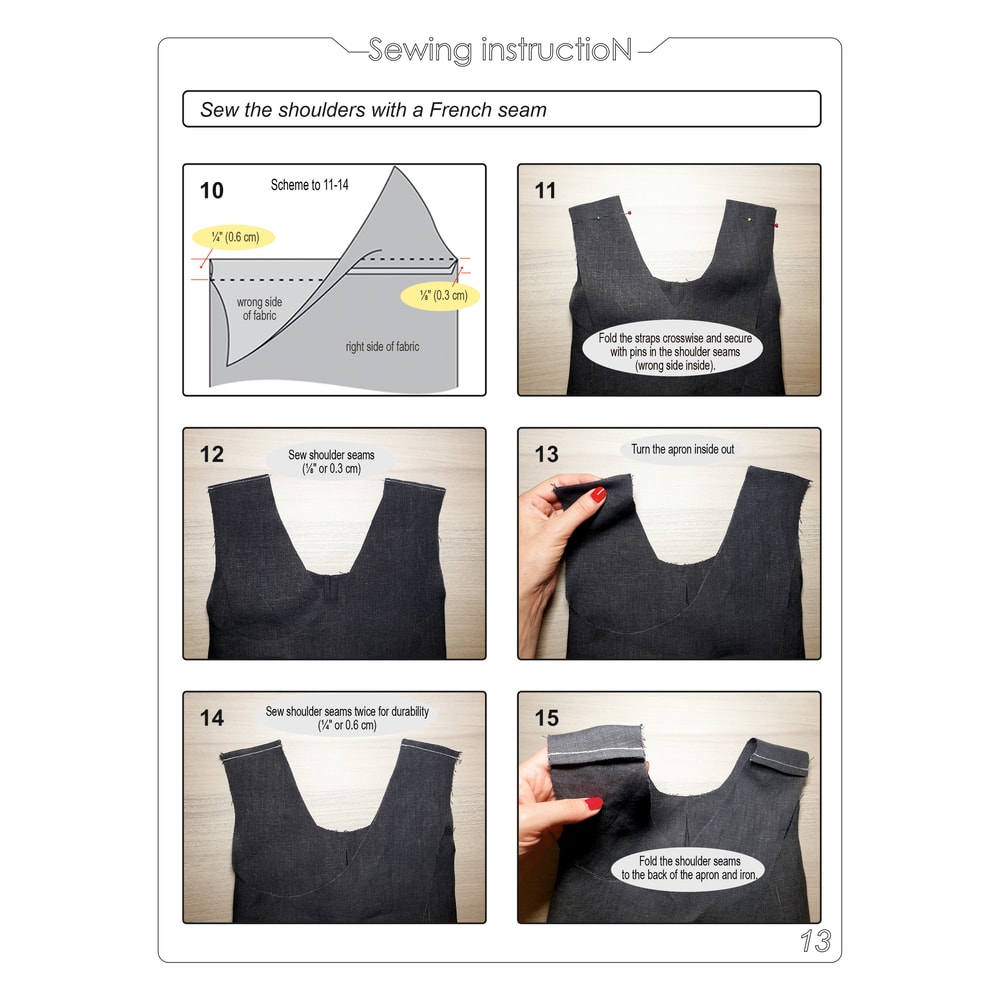 Sewing instructioN

Sew the shoulders with a French seam

10

Scheme to 11-14

¼" (0.6 cm)

⅛" (0.3 cm)

wrong side of fabric

right side of fabric

11

Fold the straps crosswise and secure with pins in the shoulder seams (wrong side inside).

12

Sew shoulder seams (⅛" or 0.3 cm)

13

Turn the apron inside out

14

Sew shoulder seams twice for durability (¼" or 0.6 cm)

15

Fold the shoulder seams to the back of the apron and iron.

13