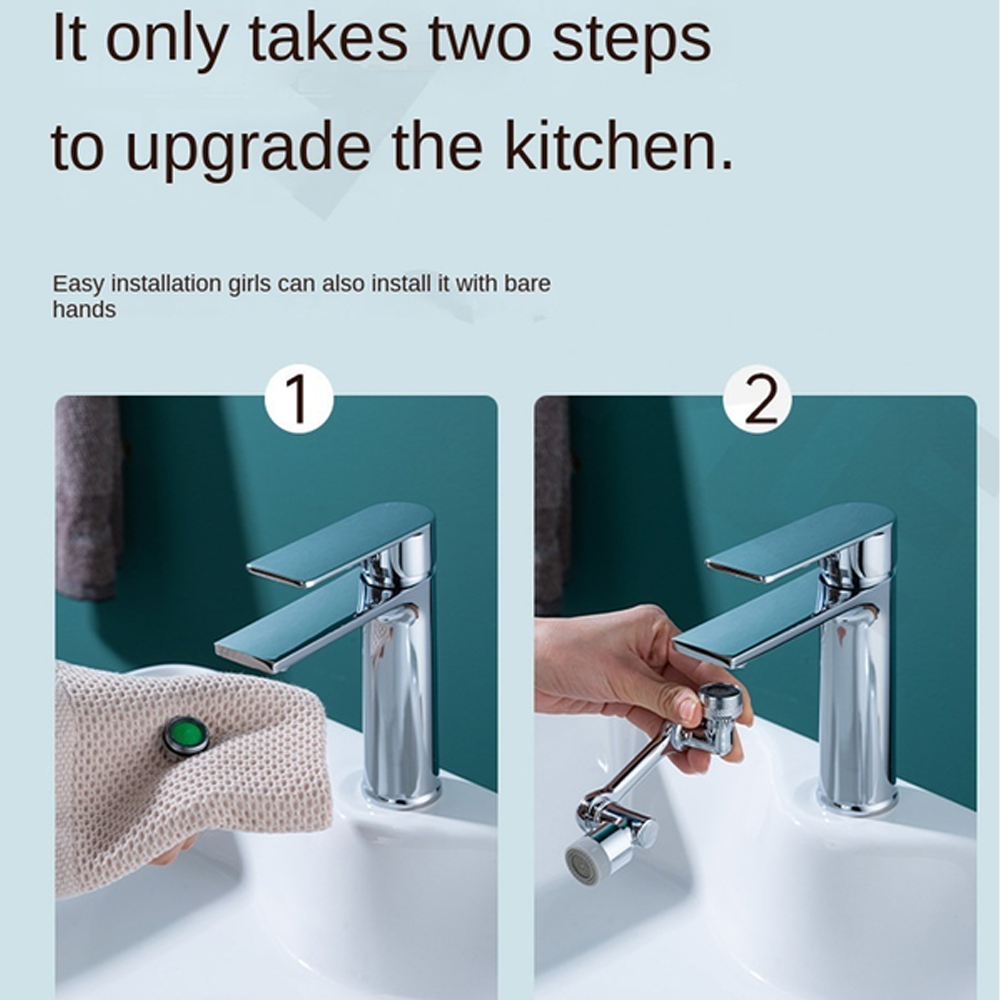 It only takes two steps to upgrade the kitchen.

Easy installation girls can also install it with bare hands

1

2