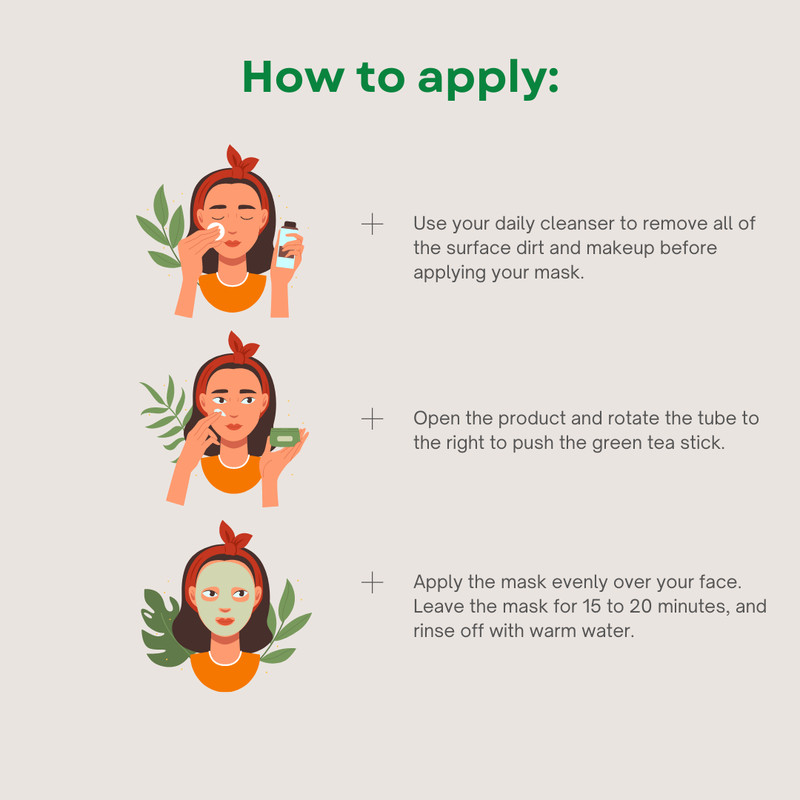 How to apply:

+ Use your daily cleanser to remove all of the surface dirt and makeup before applying your mask.

+ Open the product and rotate the tube to the right to push the green tea stick.

+ Apply the mask evenly over your face. Leave the mask for 15 to 20 minutes, and rinse off with warm water.