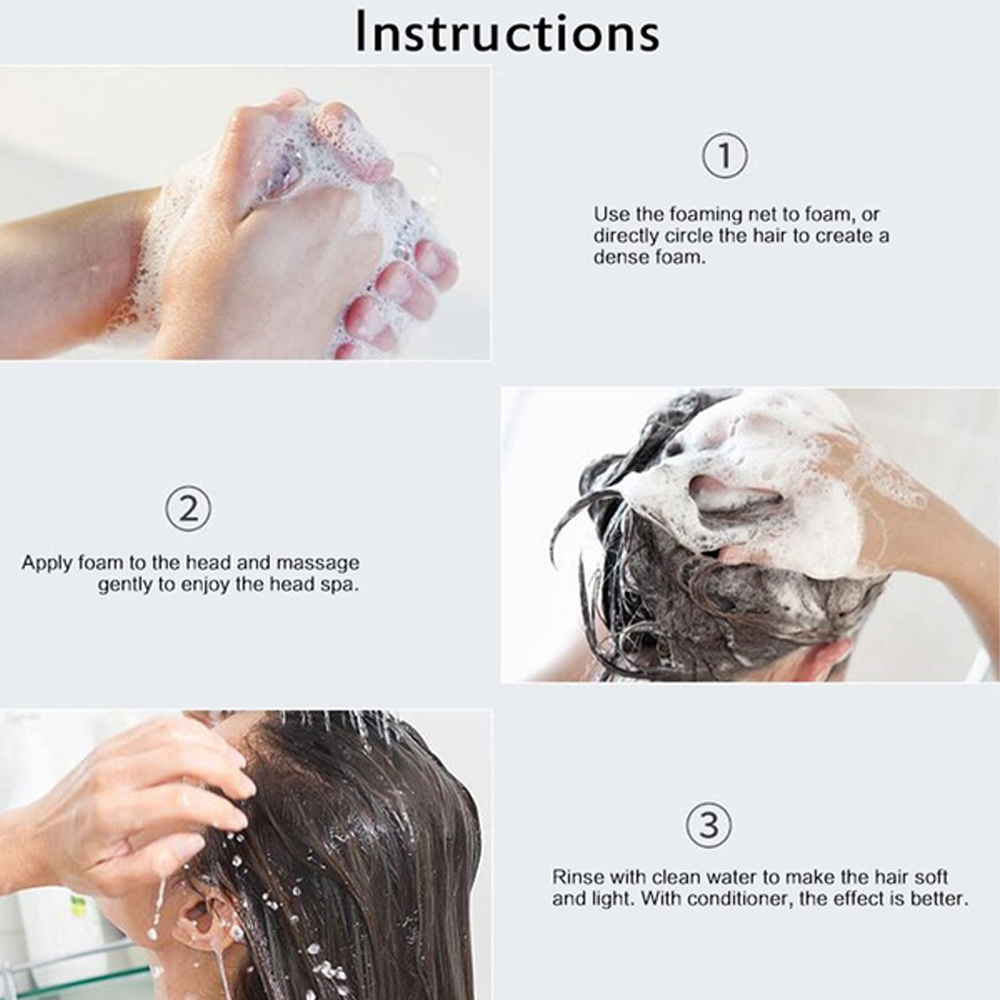 Instructions

①

Use the foaming net to foam, or directly circle the hair to create a dense foam.

②

Apply foam to the head and massage gently to enjoy the head spa.

③

Rinse with clean water to make the hair soft and light. With conditioner, the effect is better.