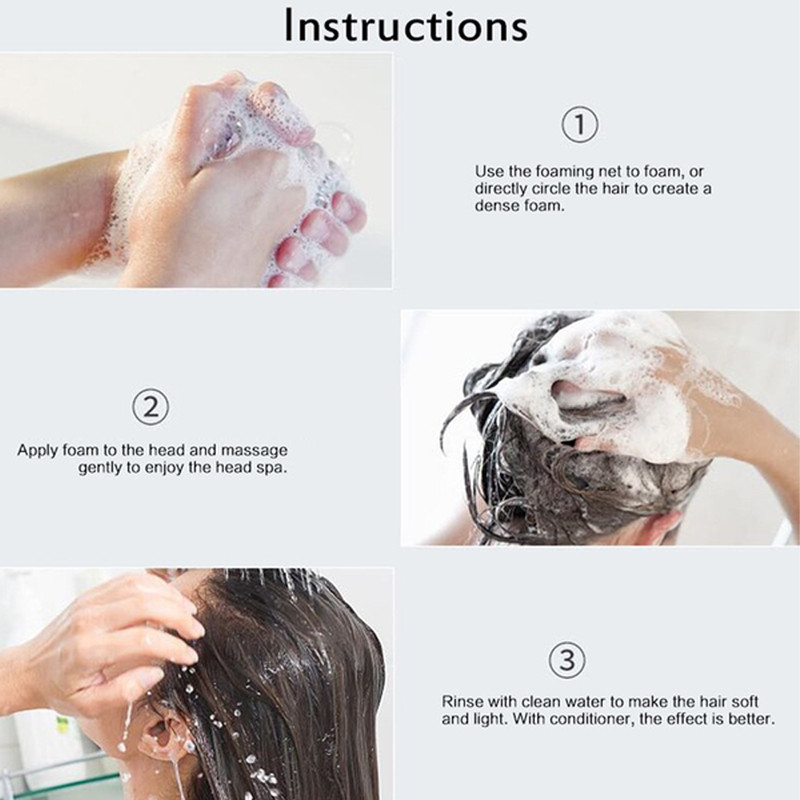 Instructions

①

Use the foaming net to foam, or directly circle the hair to create a dense foam.

②

Apply foam to the head and massage gently to enjoy the head spa.

③

Rinse with clean water to make the hair soft and light. With conditioner, the effect is better.