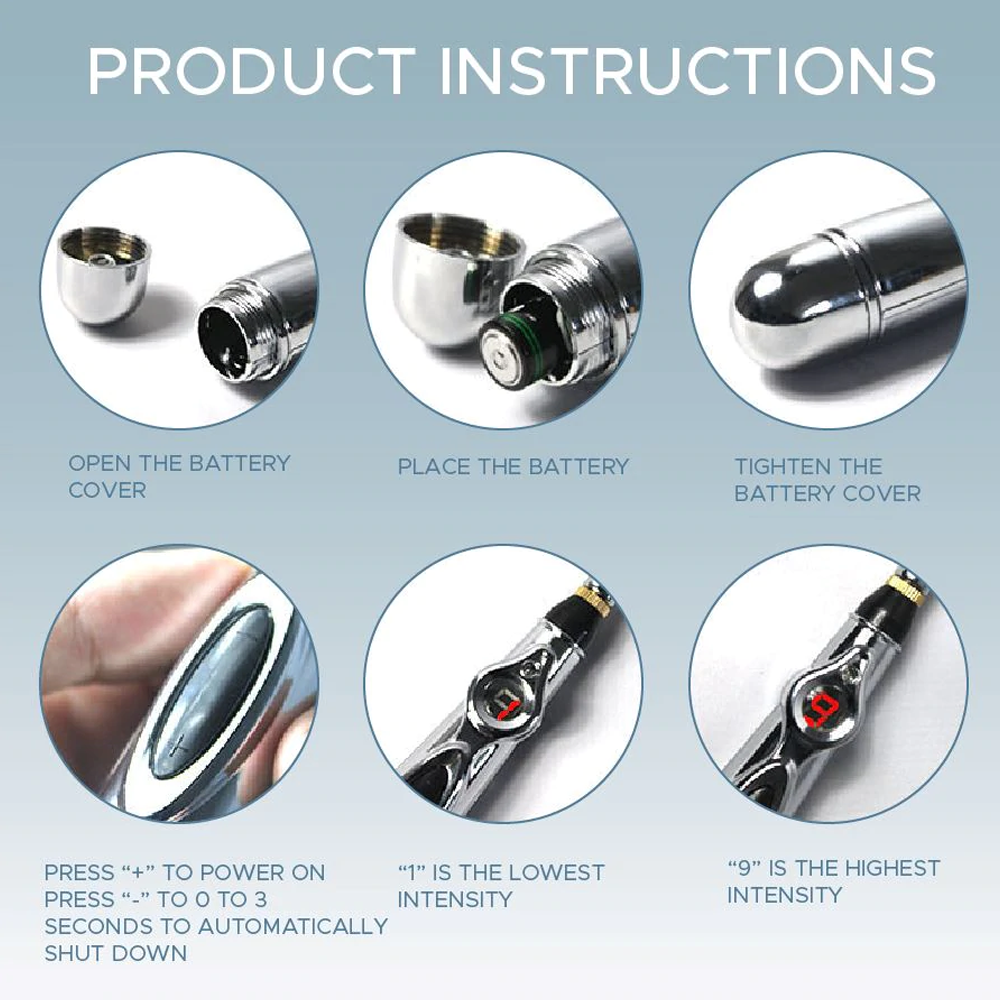 PRODUCT INSTRUCTIONS

OPEN THE BATTERY COVER

PLACE THE BATTERY

TIGHTEN THE BATTERY COVER

PRESS “+” TO POWER ON PRESS “-” TO 0 TO 3 SECONDS TO AUTOMATICALLY SHUT DOWN

“1” IS THE LOWEST INTENSITY

“9” IS THE HIGHEST INTENSITY