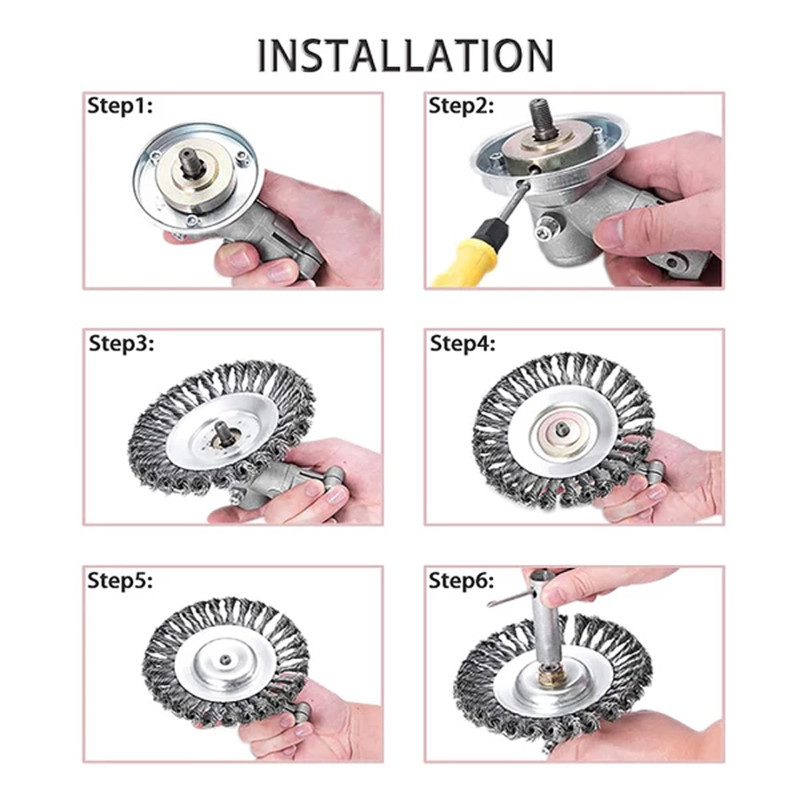 INSTALLATION

Step1:

Step2:

Step3:

Step4:

Step5:

Step6: