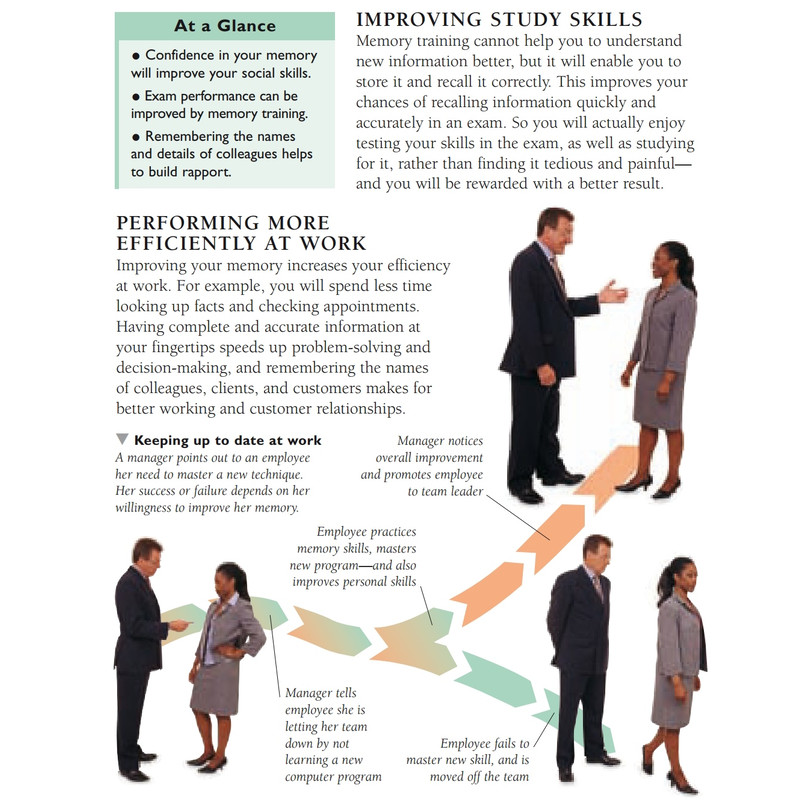 At a Glance

• Confidence in your memory will improve your social skills.

• Exam performance can be improved by memory training.

• Remembering the names and details of colleagues helps to build rapport.

IMPROVING STUDY SKILLS

Memory training cannot help you to understand new information better, but it will enable you to store it and recall it correctly. This improves your chances of recalling information quickly and accurately in an exam. So you will actually enjoy testing your skills in the exam, as well as studying for it, rather than finding it tedious and painful—and you will be rewarded with a better result.

PERFORMING MORE EFFICIENTLY AT WORK

Improving your memory increases your efficiency at work. For example, you will spend less time looking up facts and checking appointments. Having complete and accurate information at your fingertips speeds up problem-solving and decision-making, and remembering the names of colleagues, clients, and customers makes for better working and customer relationships.

▼ Keeping up to date at work
A manager points out to an employee her need to master a new technique. Her success or failure depends on her willingness to improve her memory.

Manager notices overall improvement and promotes employee to team leader

Employee practices memory skills, masters new program—and also improves personal skills

Manager tells employee she is letting her team down by not learning a new computer program

Employee fails to master new skill, and is moved off the team