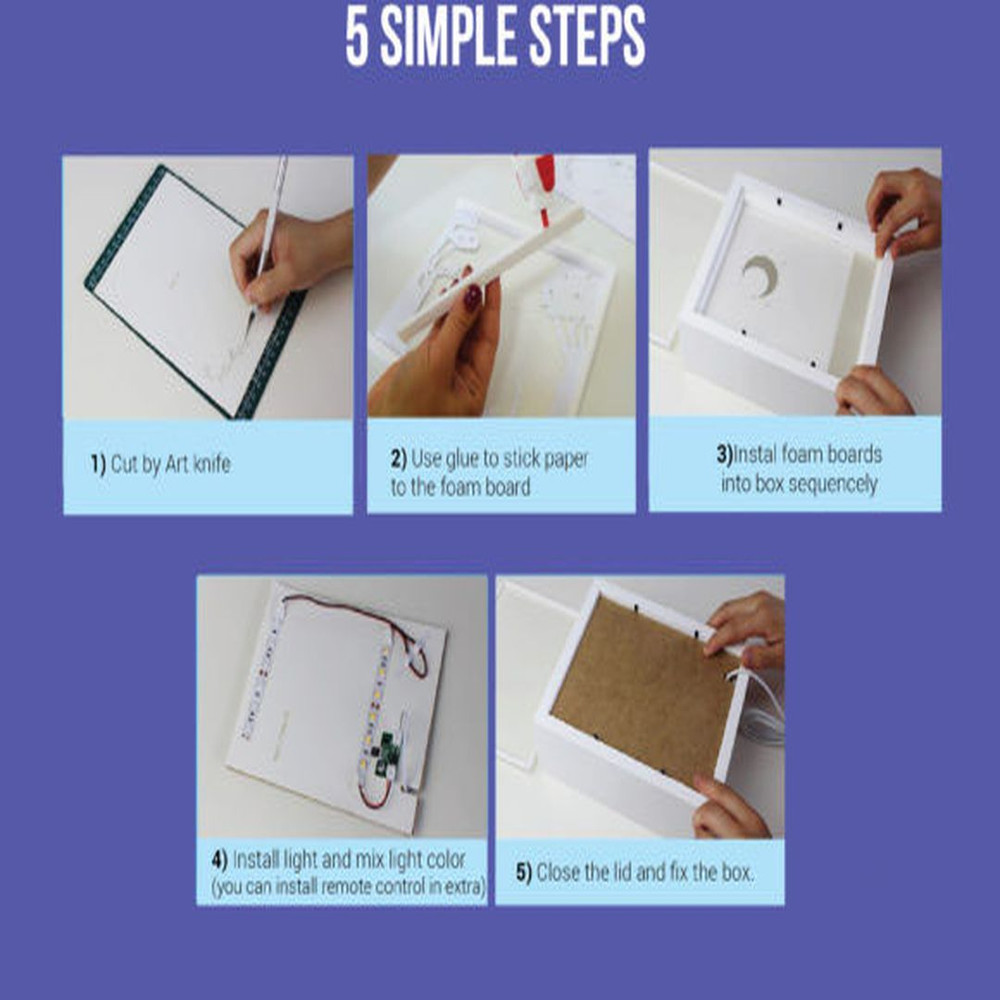 5 SIMPLE STEPS

1) Cut by Art knife

2) Use glue to stick paper to the foam board

3)Instal foam boards into box sequencely

4) Install light and mix light color (you can install remote control in extra)

5) Close the lid and fix the box.