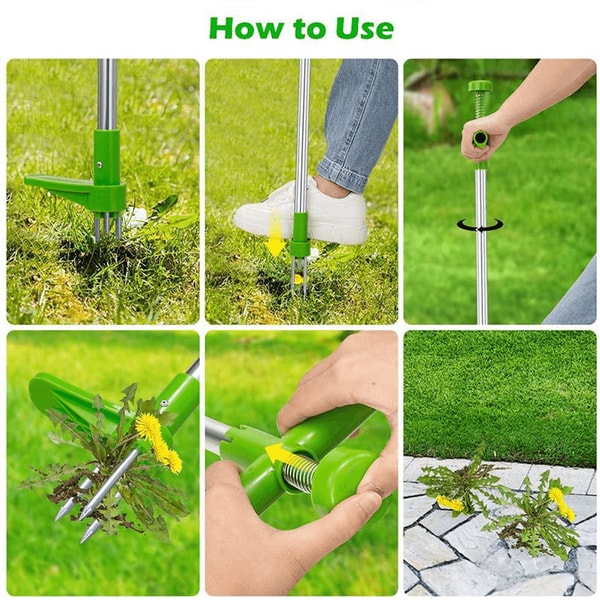 How to Use