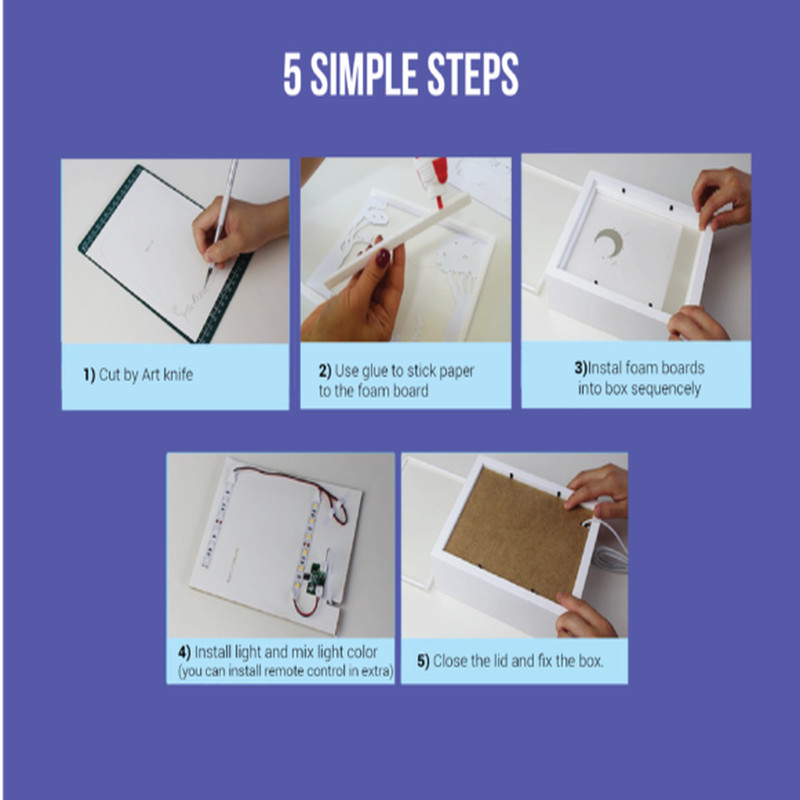 5 SIMPLE STEPS

1) Cut by Art knife

2) Use glue to stick paper to the foam board

3)Instal foam boards into box sequencely

4) Install light and mix light color (you can install remote control in extra)

5) Close the lid and fix the box.