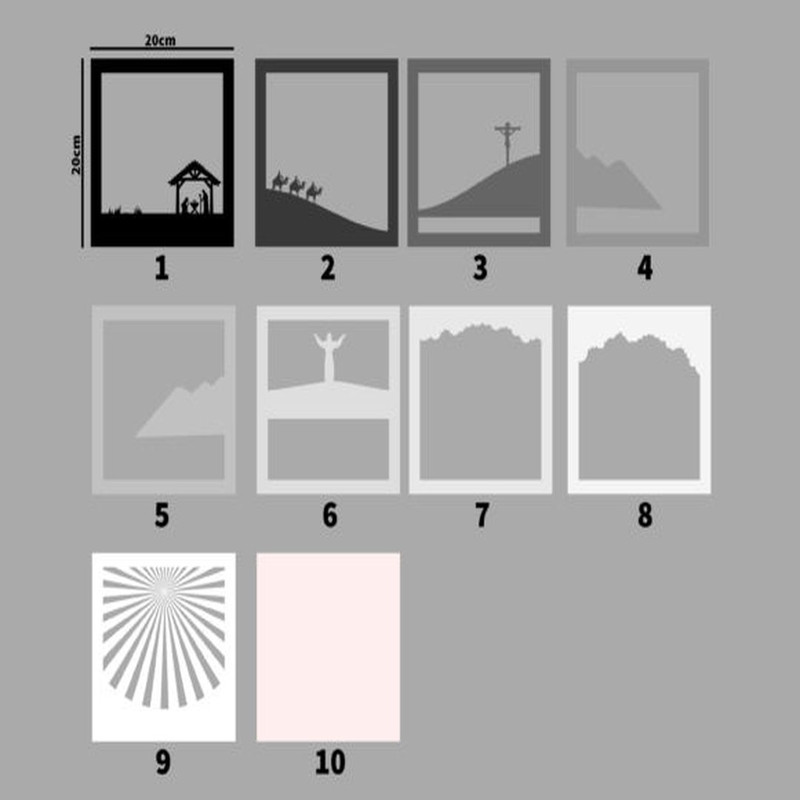 20cm

20cm

1
2
3
4

5
6
7
8

9
10