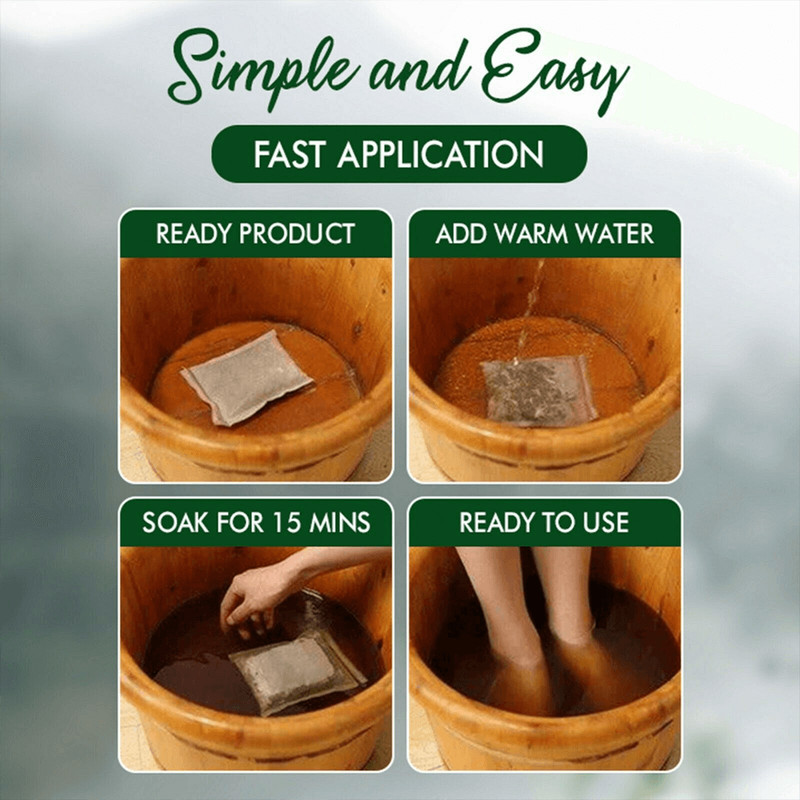 Simple and Easy

FAST APPLICATION

READY PRODUCT

ADD WARM WATER

SOAK FOR 15 MINS

READY TO USE