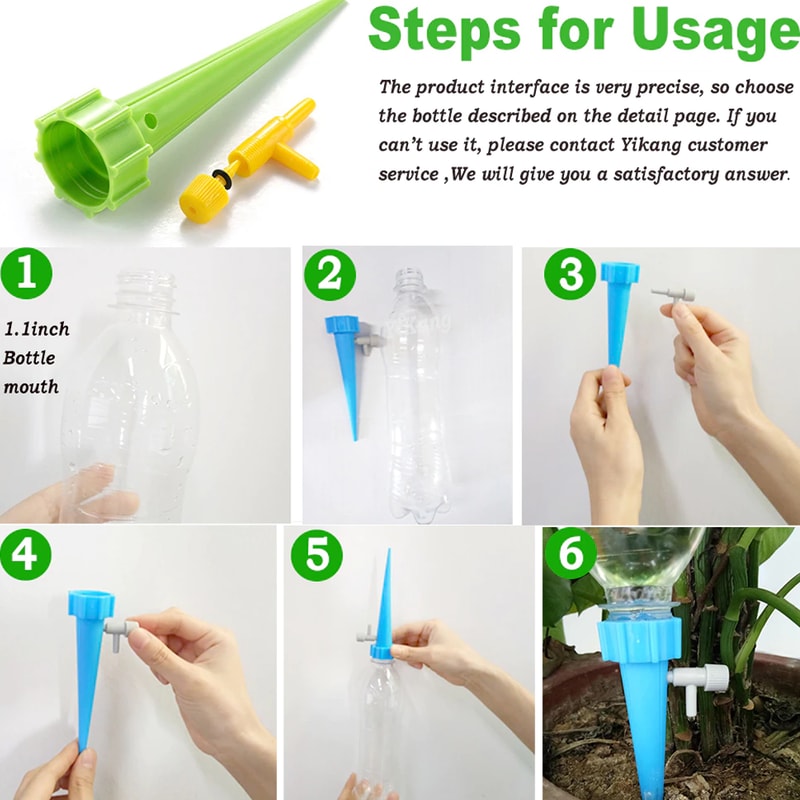 Steps for Usage

The product interface is very precise, so choose the bottle described on the detail page. If you can't use it, please contact Yikang customer service ,We will give you a satisfactory answer.

1

1.1inch Bottle mouth

2

3

4

5

6