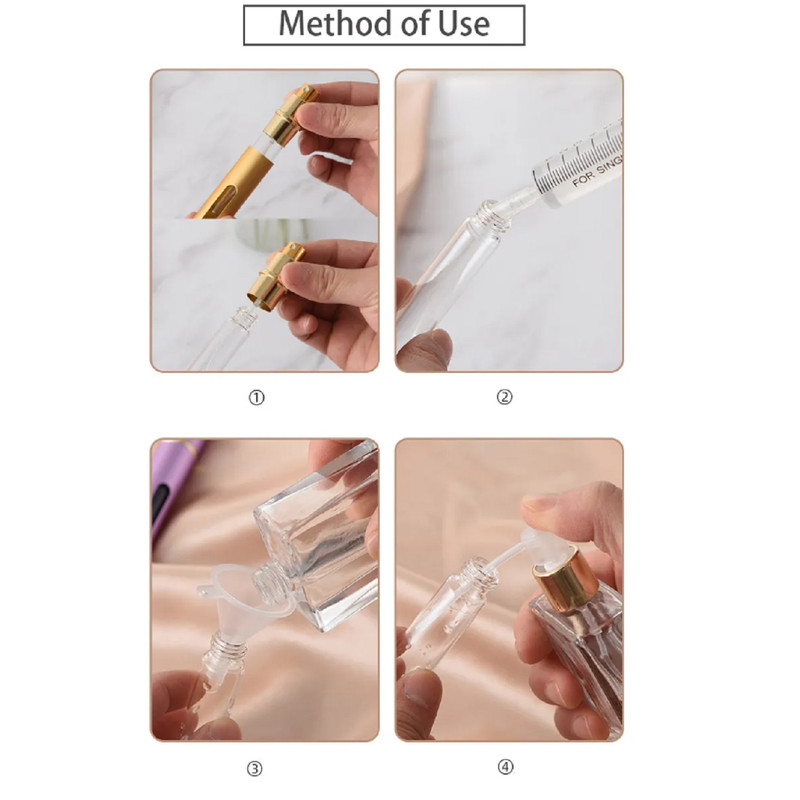 Method of Use

FOR SING

①

②

③

④