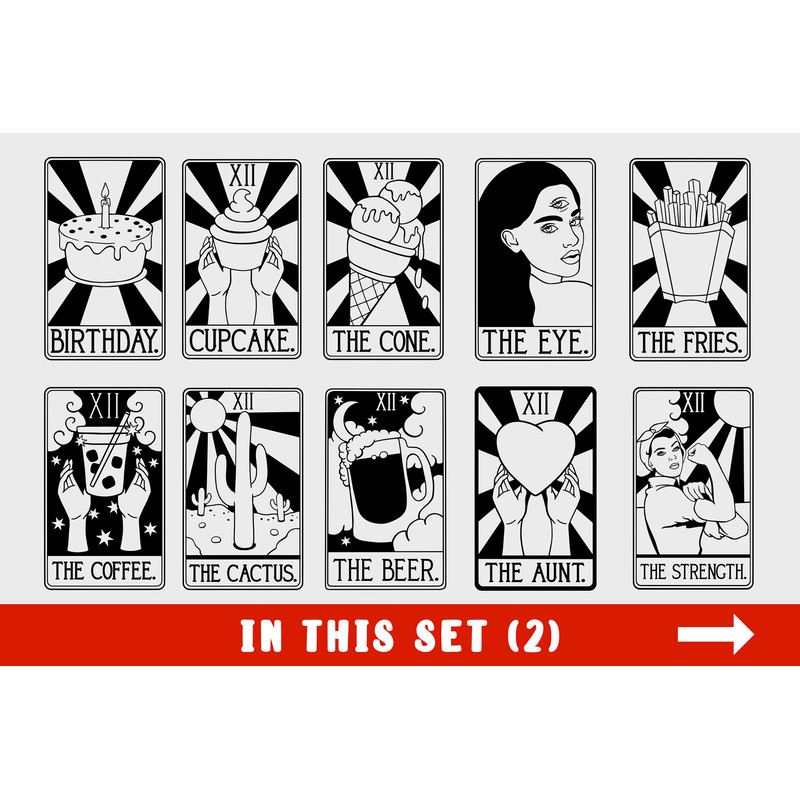 BIRTHDAY.

XII
CUPCAKE.

XII
THE CONE.

THE EYE.

THE FRIES.

XII
THE COFFEE.

XII
THE CACTUS.

XII
THE BEER.

XII
THE AUNT.

XII
THE STRENGTH.

IN THIS SET (2)