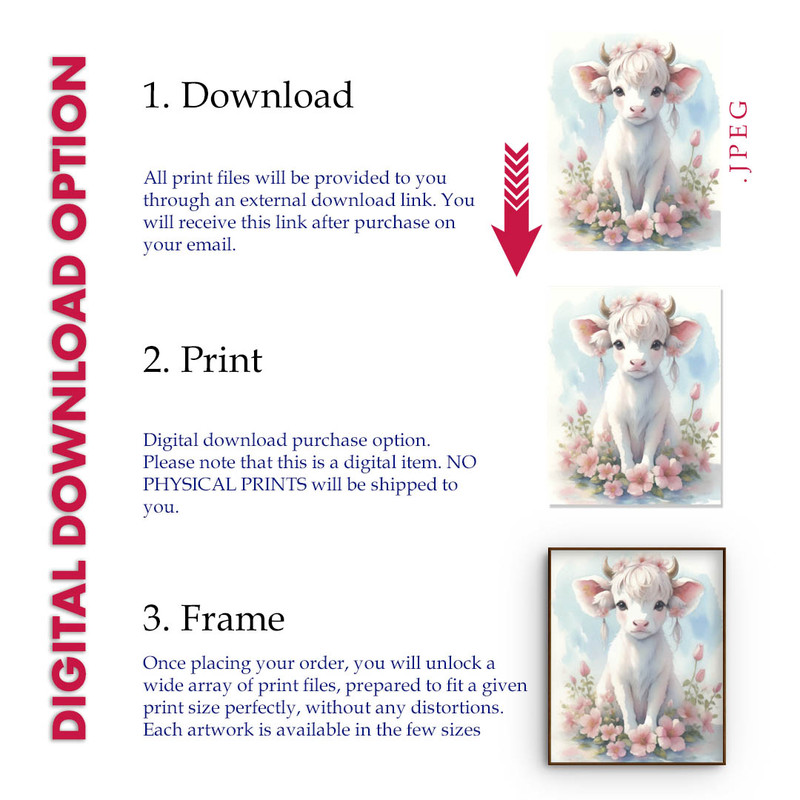 DIGITAL DOWNLOAD OPTION

1. Download

All print files will be provided to you through an external download link. You will receive this link after purchase on your email.

.JPEG

2. Print

Digital download purchase option. Please note that this is a digital item. NO PHYSICAL PRINTS will be shipped to you.

3. Frame

Once placing your order, you will unlock a wide array of print files, prepared to fit a given print size perfectly, without any distortions. Each artwork is available in the few sizes