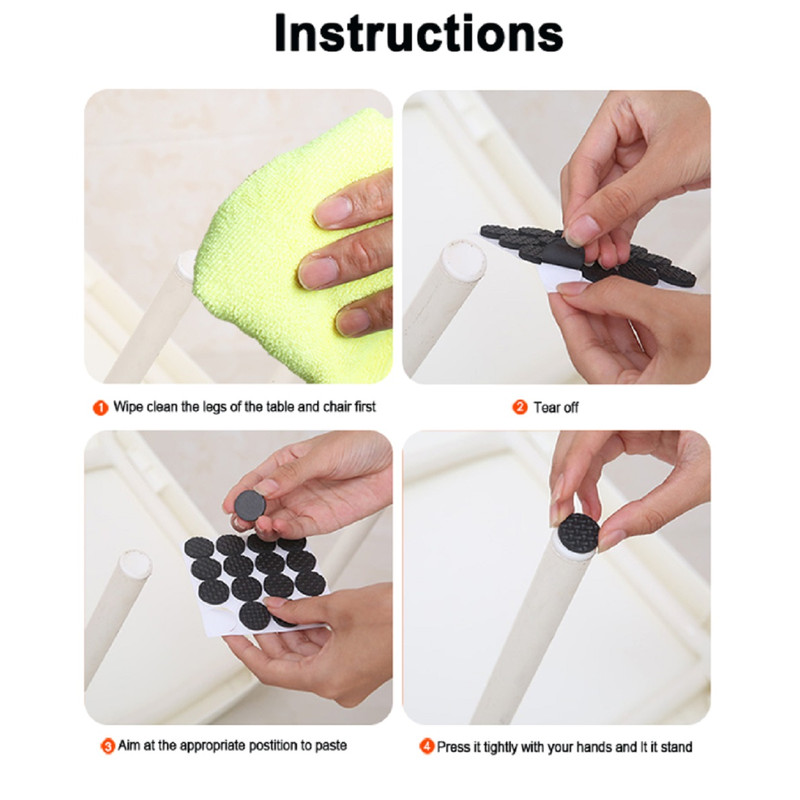 Instructions

1 Wipe clean the legs of the table and chair first

2 Tear off

3 Aim at the appropriate postition to paste

4 Press it tightly with your hands and lt it stand