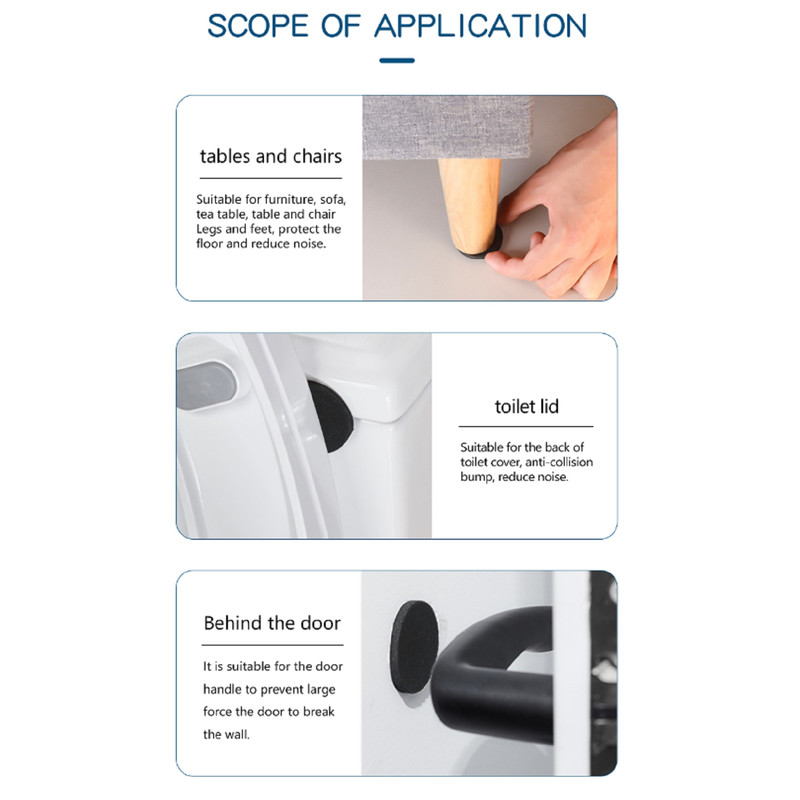 SCOPE OF APPLICATION

tables and chairs

Suitable for furniture, sofa, tea table, table and chair Legs and feet, protect the floor and reduce noise.

toilet lid

Suitable for the back of toilet cover, anti-collision bump, reduce noise.

Behind the door

It is suitable for the door handle to prevent large force the door to break the wall.