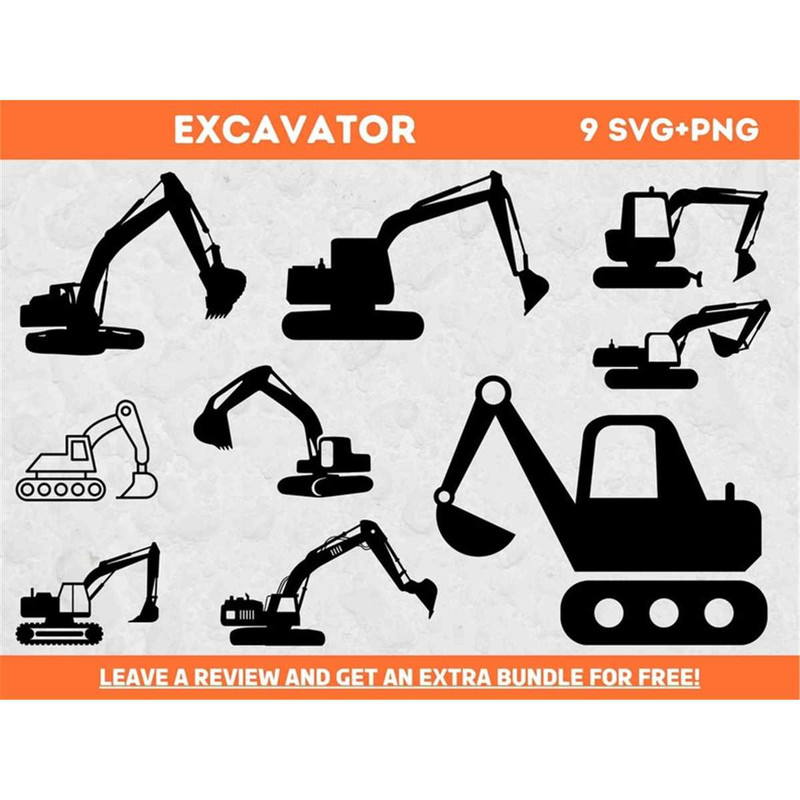 EXCAVATOR

9 SVG+PNG

LEAVE A REVIEW AND GET AN EXTRA BUNDLE FOR FREE!