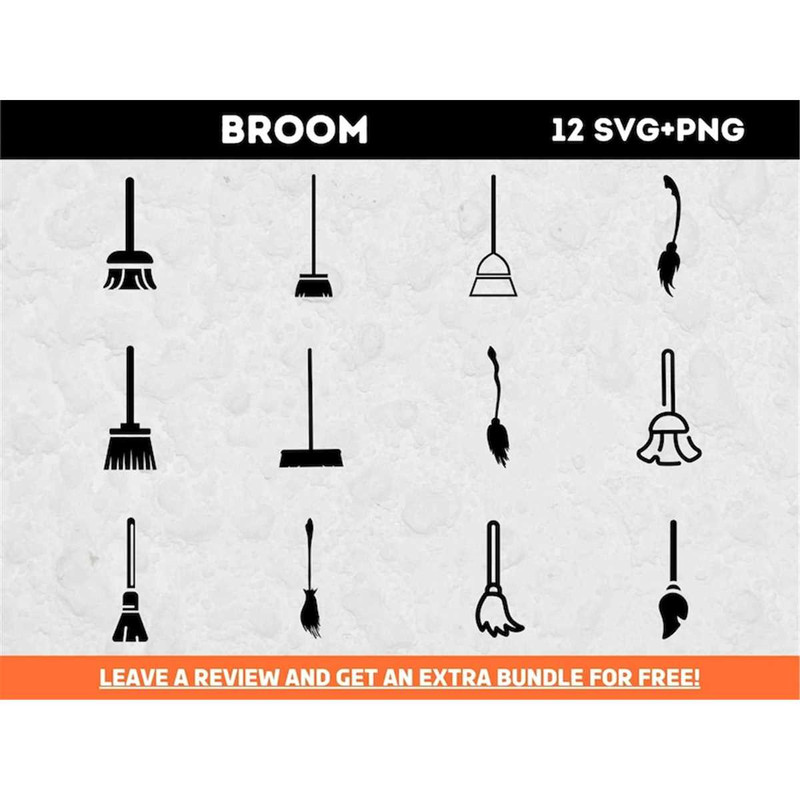 BROOM

12 SVG+PNG

LEAVE A REVIEW AND GET AN EXTRA BUNDLE FOR FREE!