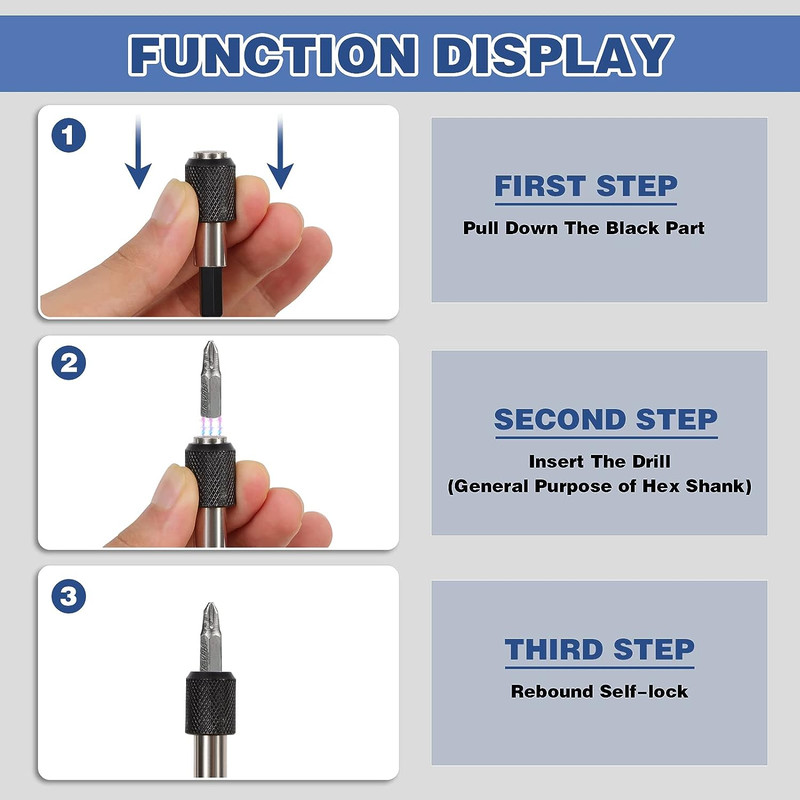 FUNCTION DISPLAY

1

FIRST STEP

Pull Down The Black Part

2

SECOND STEP

Insert The Drill
(General Purpose of Hex Shank)

3

THIRD STEP

Rebound Self-lock