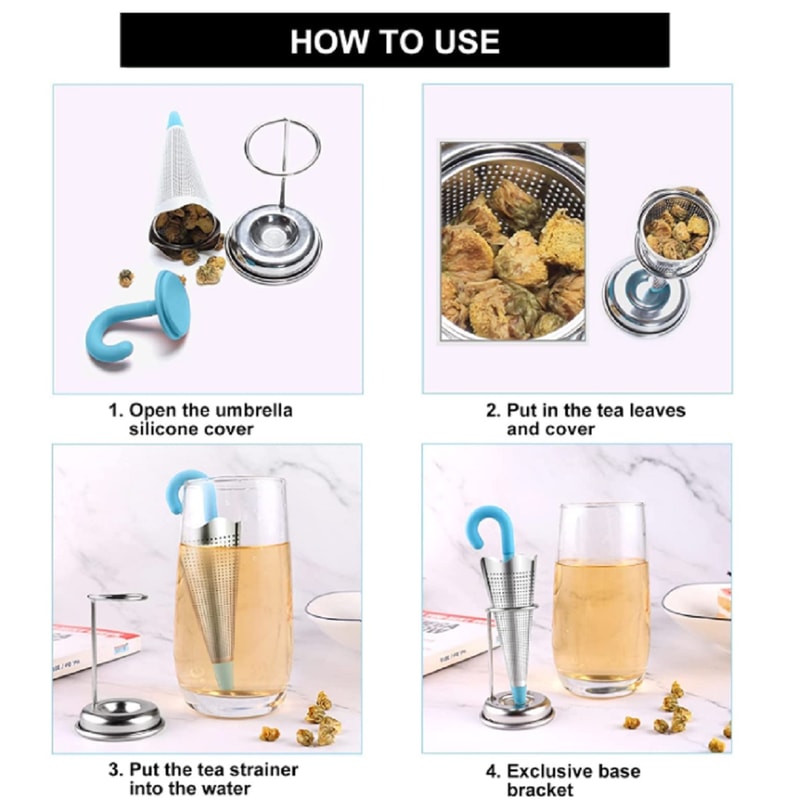 HOW TO USE

1. Open the umbrella silicone cover

2. Put in the tea leaves and cover

3. Put the tea strainer into the water

4. Exclusive base bracket