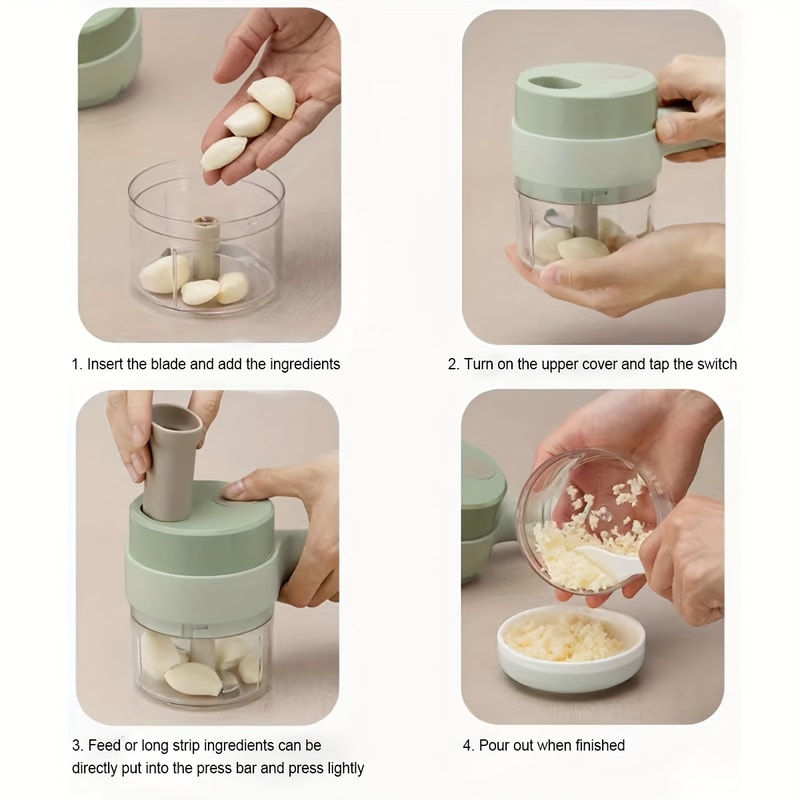 1. Insert the blade and add the ingredients

2. Turn on the upper cover and tap the switch

3. Feed or long strip ingredients can be directly put into the press bar and press lightly

4. Pour out when finished