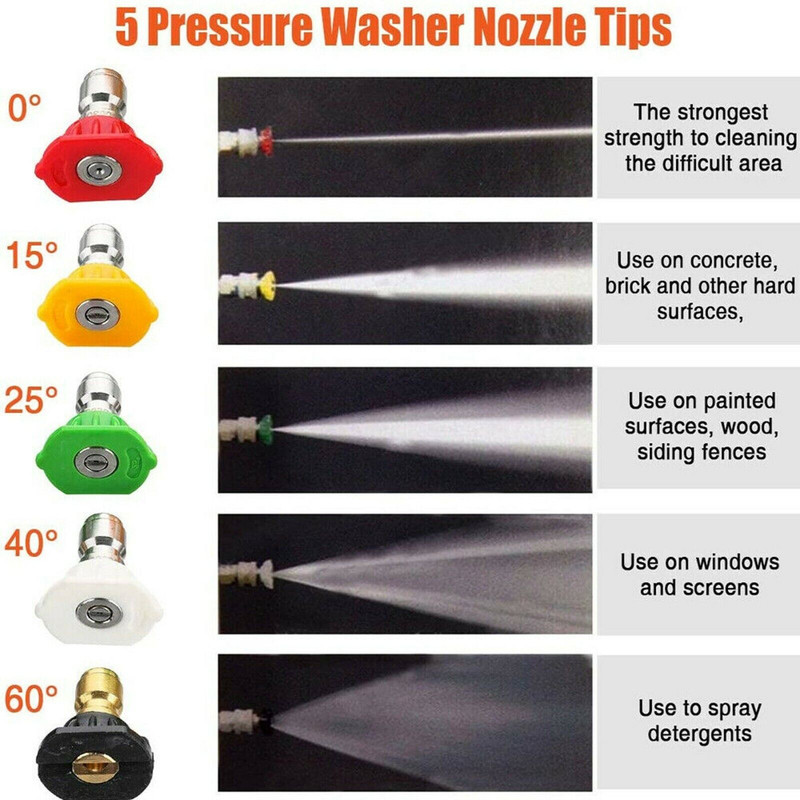 5 Pressure Washer Nozzle Tips

0°

The strongest strength to cleaning the difficult area

15°

Use on concrete, brick and other hard surfaces,

25°

Use on painted surfaces, wood, siding fences

40°

Use on windows and screens

60°

Use to spray detergents