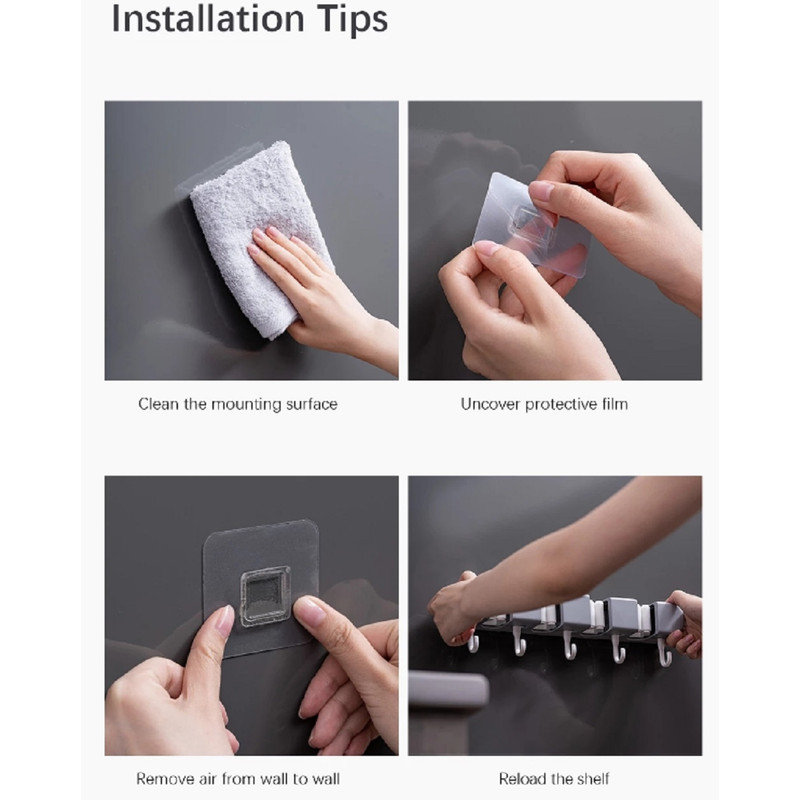 Installation Tips

Clean the mounting surface

Uncover protective film

Remove air from wall to wall

Reload the shelf