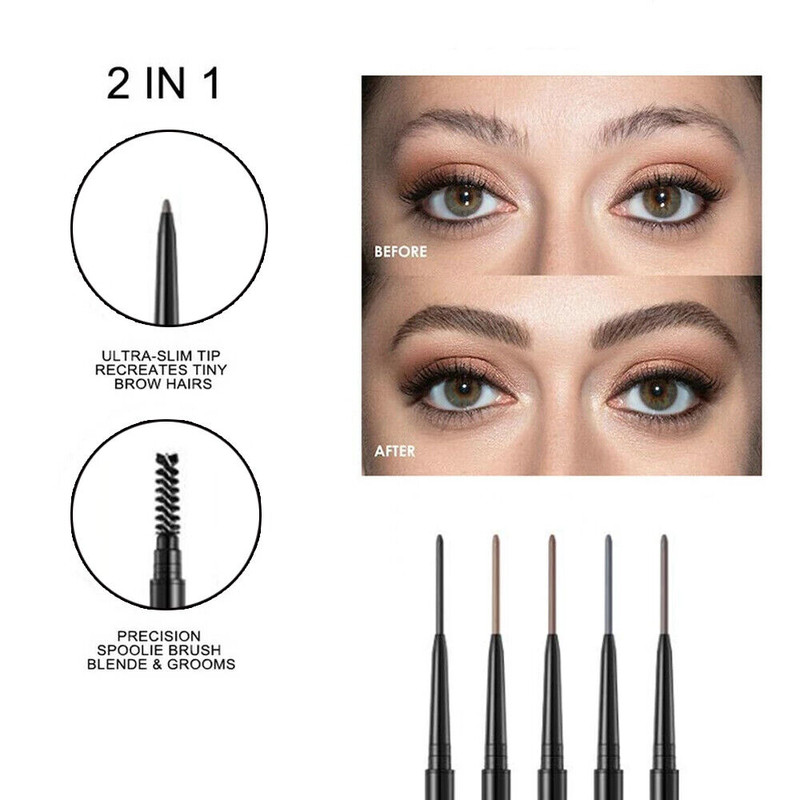 2 IN 1

ULTRA-SLIM TIP RECREATES TINY BROW HAIRS

PRECISION SPOOLIE BRUSH BLENDE & GROOMS

BEFORE

AFTER