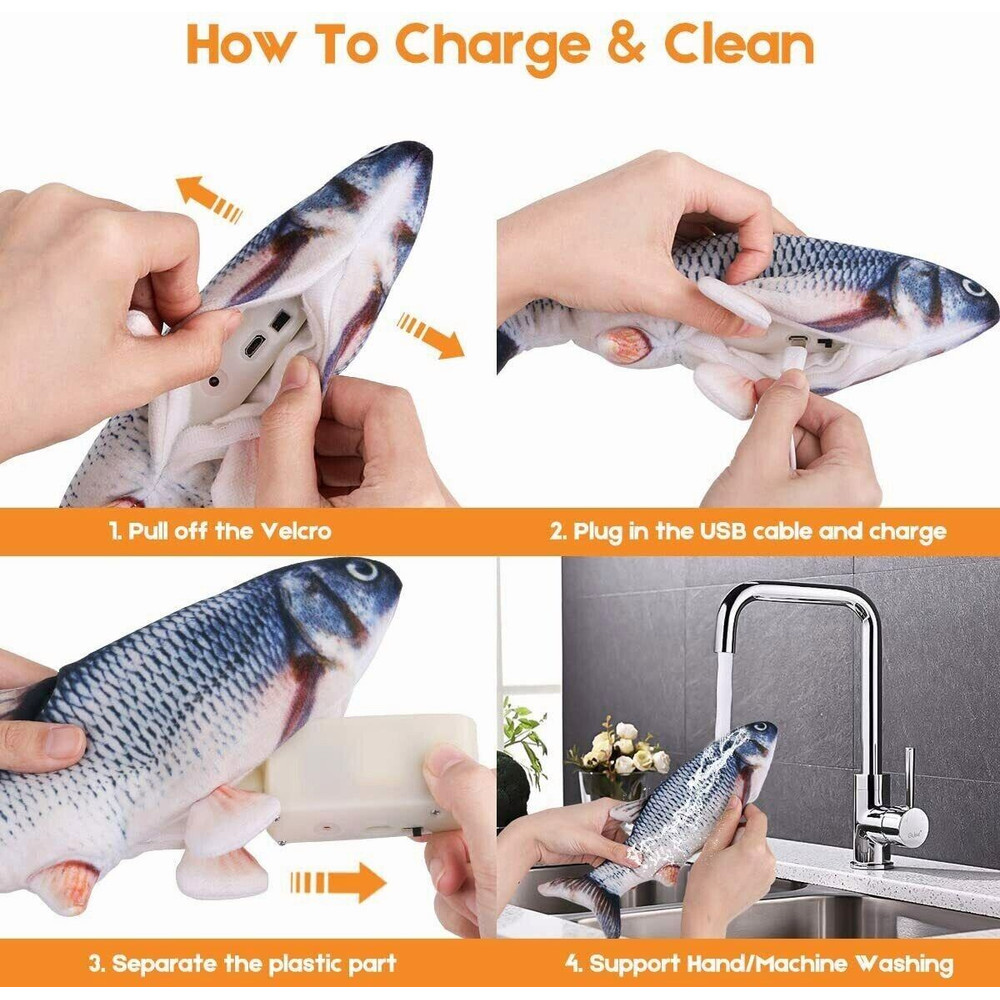 How To Charge & Clean

1. Pull off the Velcro

2. Plug in the USB cable and charge

3. Separate the plastic part

4. Support Hand/Machine Washing