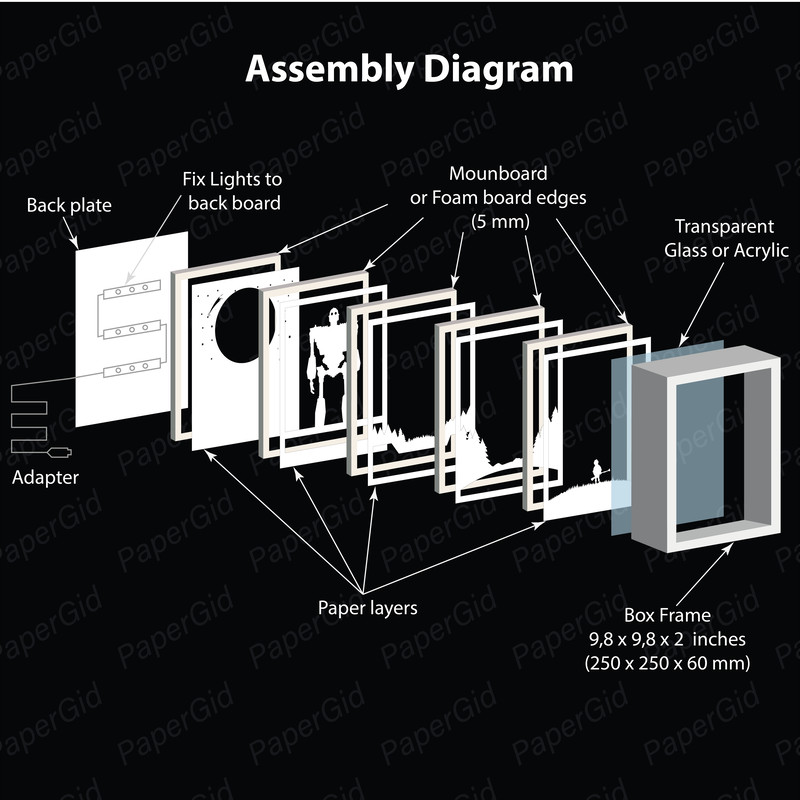 Assembly Diagram

Back plate

Fix Lights to back board

Mounboard or Foam board edges (5 mm)

Transparent Glass or Acrylic

Adapter

Paper layers

Box Frame 9,8 x 9,8 x 2 inches (250 x 250 x 60 mm)

PaperGid