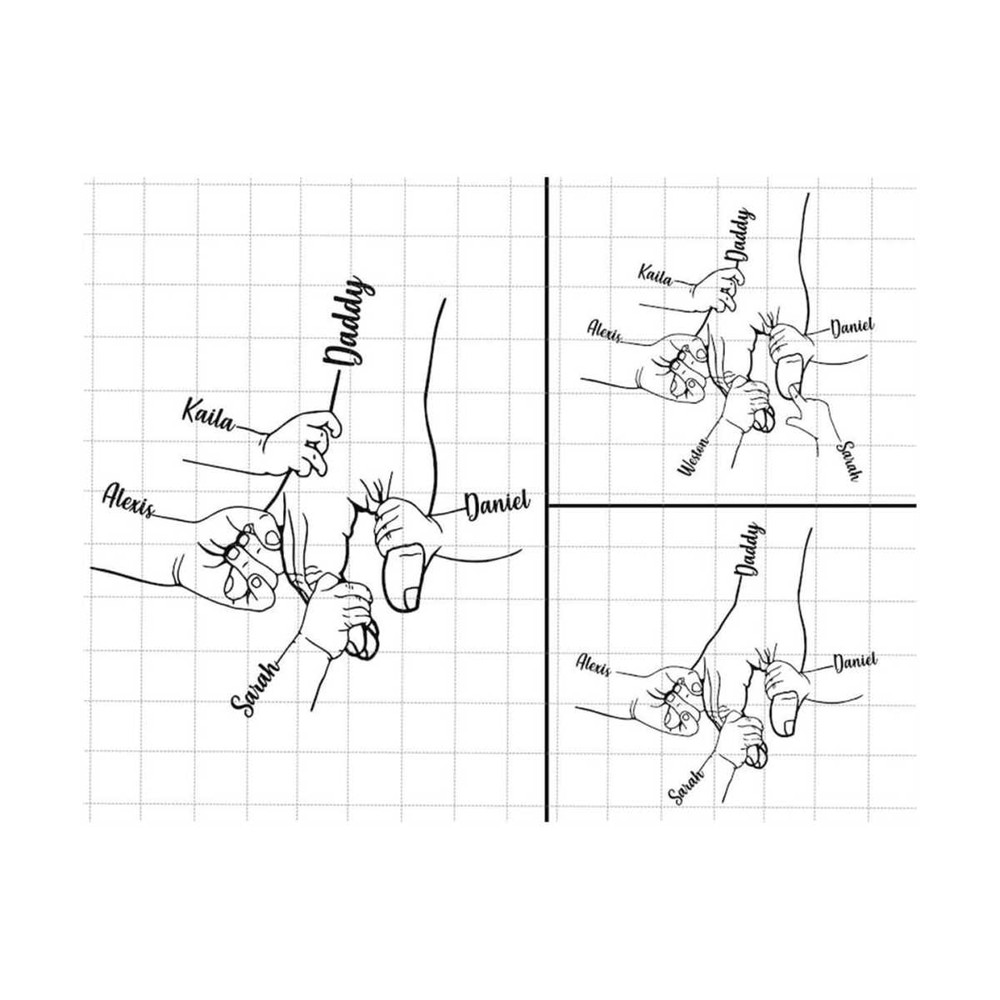 Daddy
Kaila
Alexis
Daniel
Sarah

Daddy
Kaila
Alexis
Daniel
Weston
Sarah

Daddy
Alexis
Daniel
Sarah