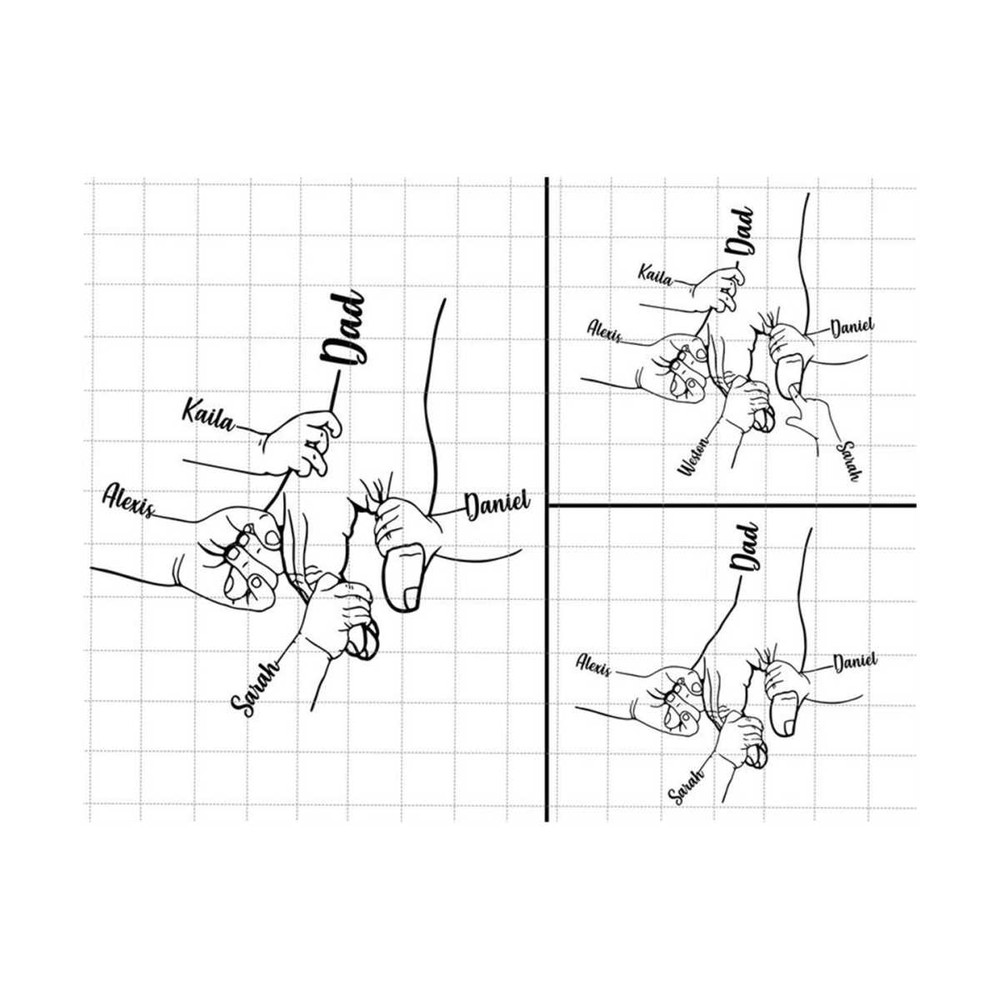 Dad
Kaila
Alexis
Daniel
Sarah

Dad
Kaila
Alexis
Daniel
Weston
Sarah

Dad
Alexis
Daniel
Sarah