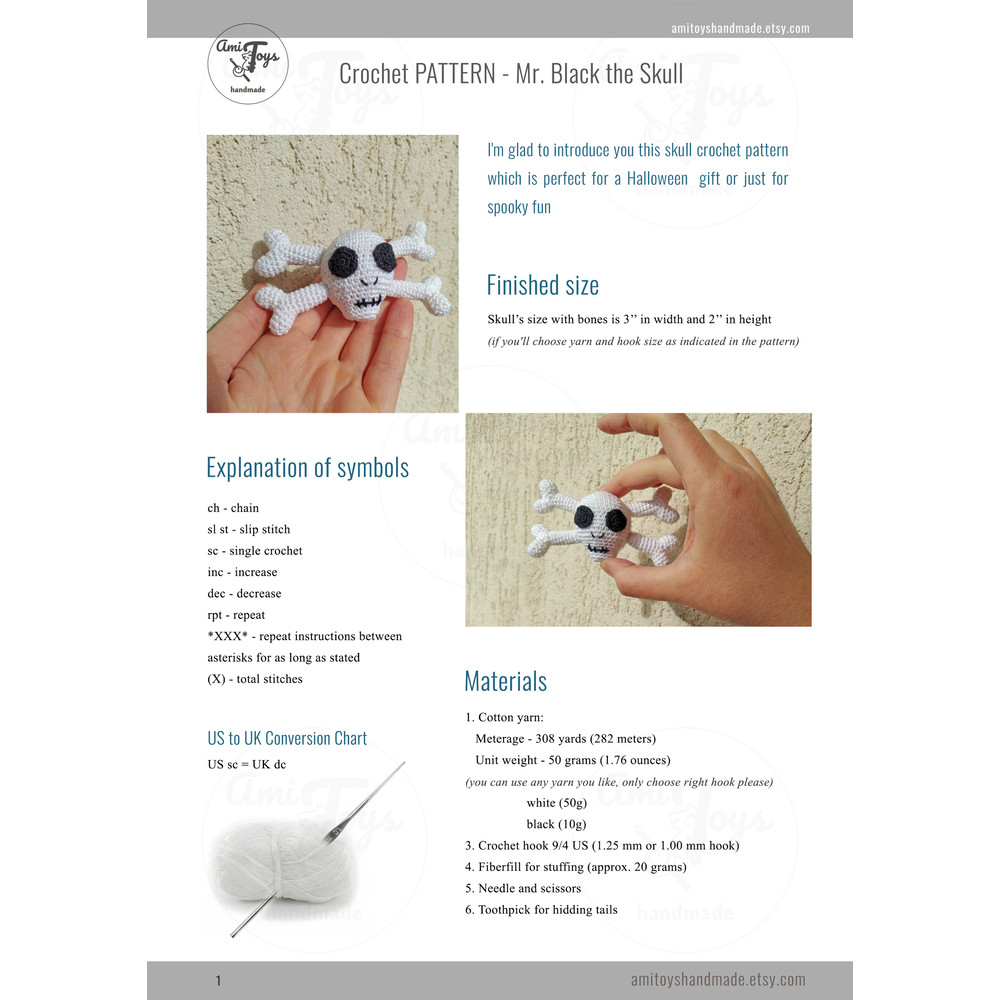 amitoyshandmade.etsy.com

Ami Toys handmade

Crochet PATTERN - Mr. Black the Skull

I'm glad to introduce you this skull crochet pattern which is perfect for a Halloween gift or just for spooky fun

Finished size

Skull's size with bones is 3'' in width and 2'' in height
(if you'll choose yarn and hook size as indicated in the pattern)

Explanation of symbols

ch - chain
sl st - slip stitch
sc - single crochet
inc - increase
dec - decrease
rpt - repeat
\*XXX\* - repeat instructions between asterisks for as long as stated
(X) - total stitches

US to UK Conversion Chart

US sc = UK dc

Materials

1. Cotton yarn:
Meterage - 308 yards (282 meters)
Unit weight - 50 grams (1.76 ounces)
(you can use any yarn you like, only choose right hook please)
white (50g)
black (10g)
3. Crochet hook 9/4 US (1.25 mm or 1.00 mm hook)
4. Fiberfill for stuffing (approx. 20 grams)
5. Needle and scissors
6. Toothpick for hidding tails

1

amitoyshandmade.etsy.com