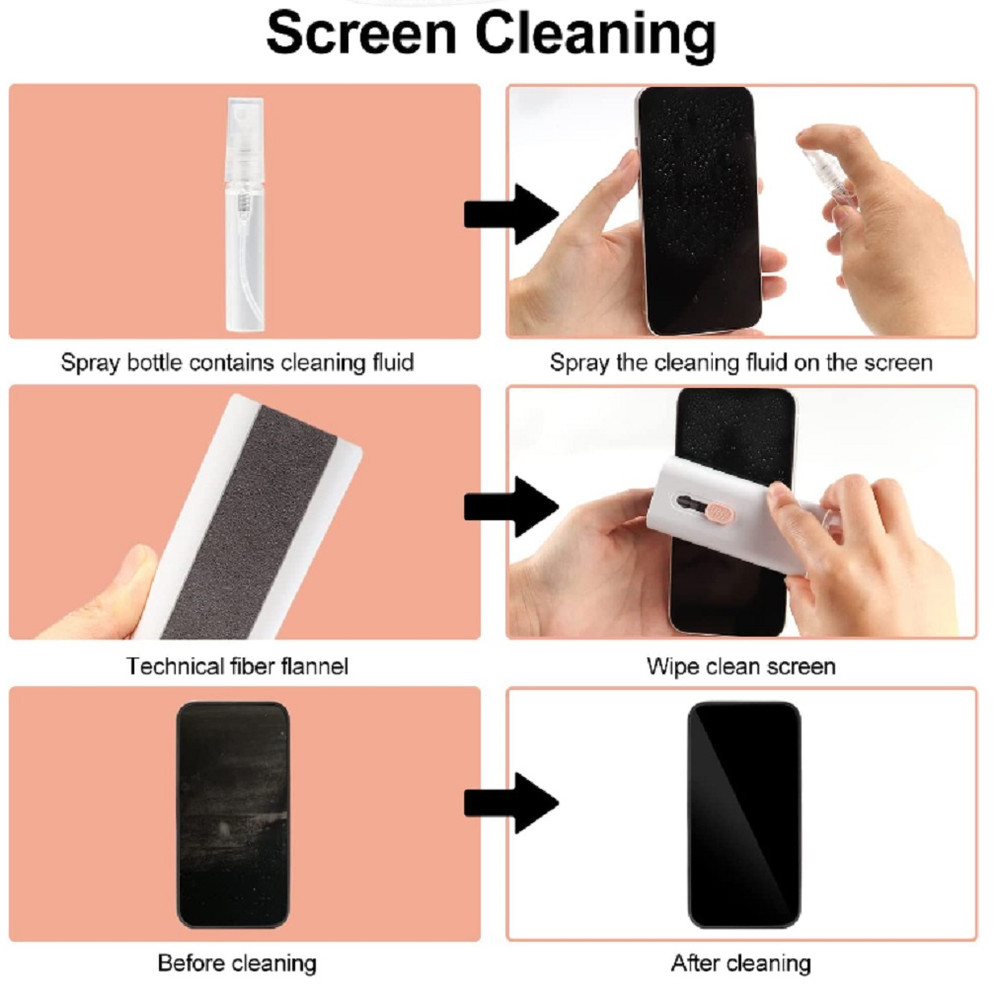 Screen Cleaning

Spray bottle contains cleaning fluid

Spray the cleaning fluid on the screen

Technical fiber flannel

Wipe clean screen

Before cleaning

After cleaning