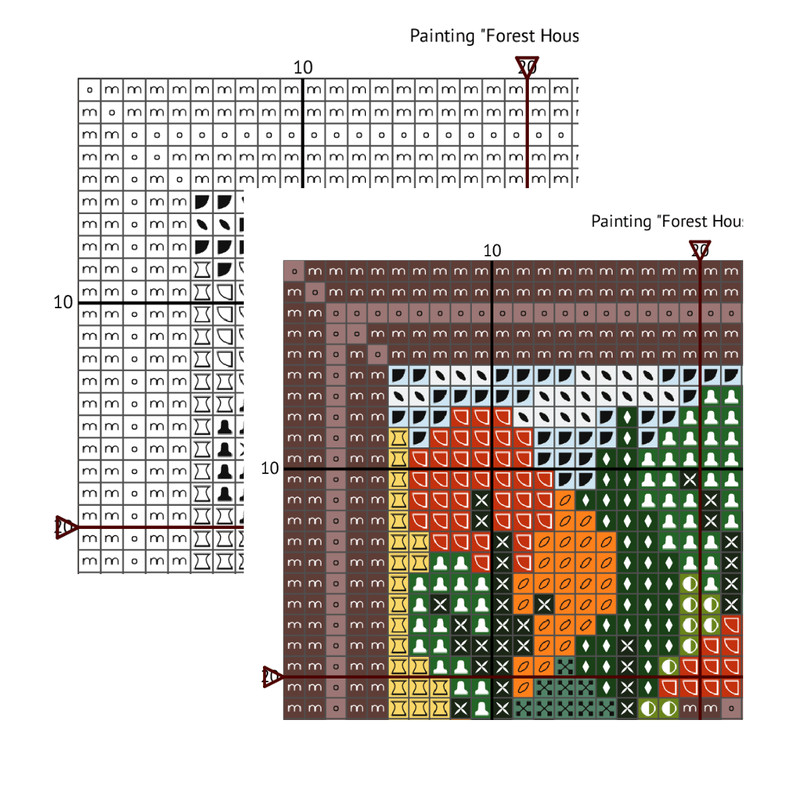 Painting "Forest Hous

10

20

10

20

Painting "Forest Hous

10

20

10

20