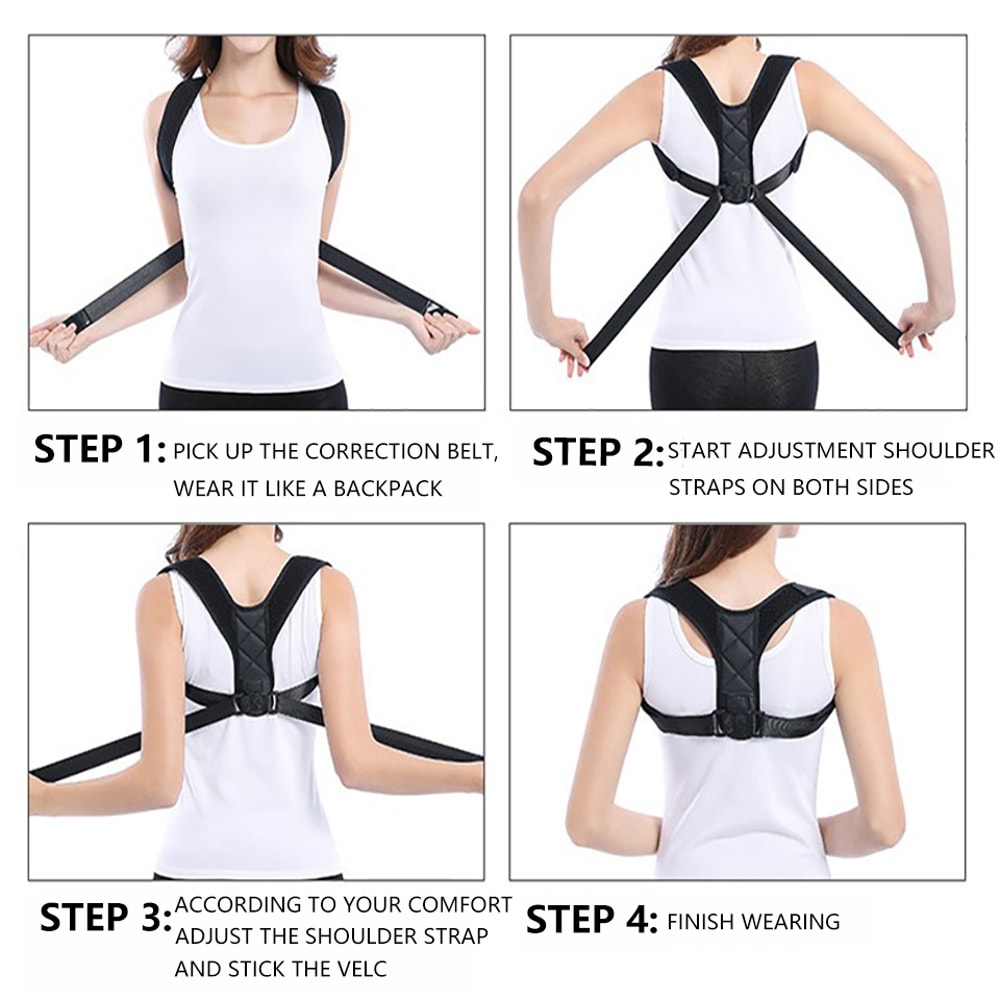 STEP 1: PICK UP THE CORRECTION BELT, WEAR IT LIKE A BACKPACK

STEP 2: START ADJUSTMENT SHOULDER STRAPS ON BOTH SIDES

STEP 3: ACCORDING TO YOUR COMFORT ADJUST THE SHOULDER STRAP AND STICK THE VELC

STEP 4: FINISH WEARING