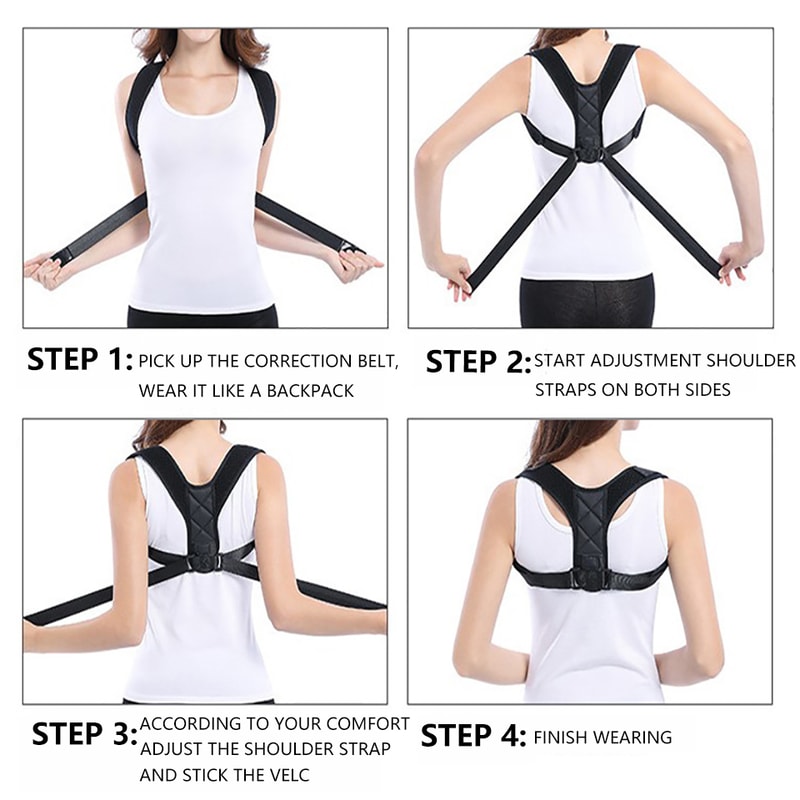 STEP 1: PICK UP THE CORRECTION BELT, WEAR IT LIKE A BACKPACK

STEP 2: START ADJUSTMENT SHOULDER STRAPS ON BOTH SIDES

STEP 3: ACCORDING TO YOUR COMFORT ADJUST THE SHOULDER STRAP AND STICK THE VELC

STEP 4: FINISH WEARING