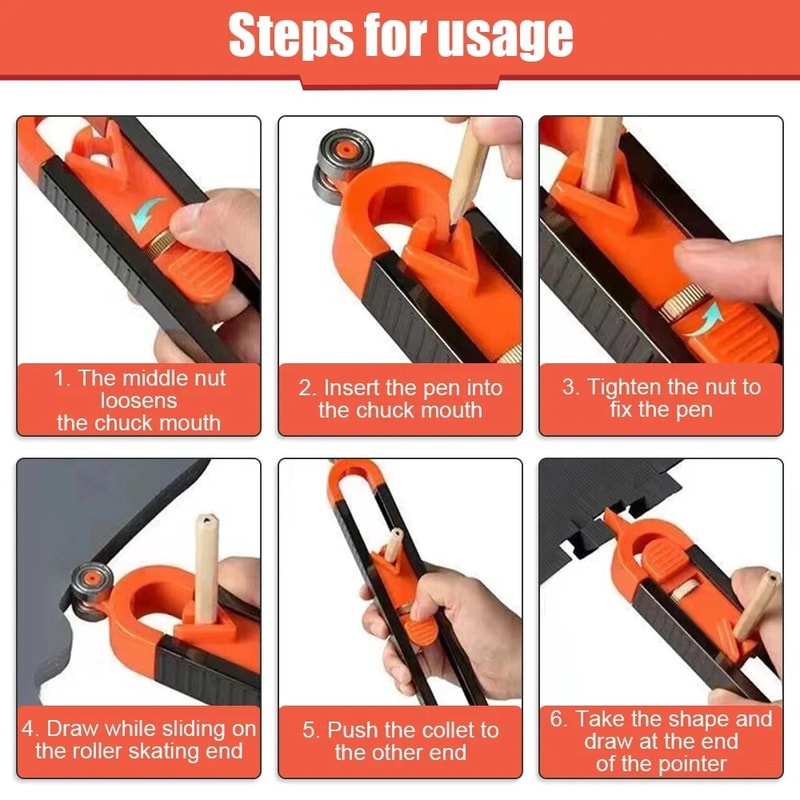 Steps for usage

1. The middle nut loosens the chuck mouth

2. Insert the pen into the chuck mouth

3. Tighten the nut to fix the pen

4. Draw while sliding on the roller skating end

5. Push the collet to the other end

6. Take the shape and draw at the end of the pointer