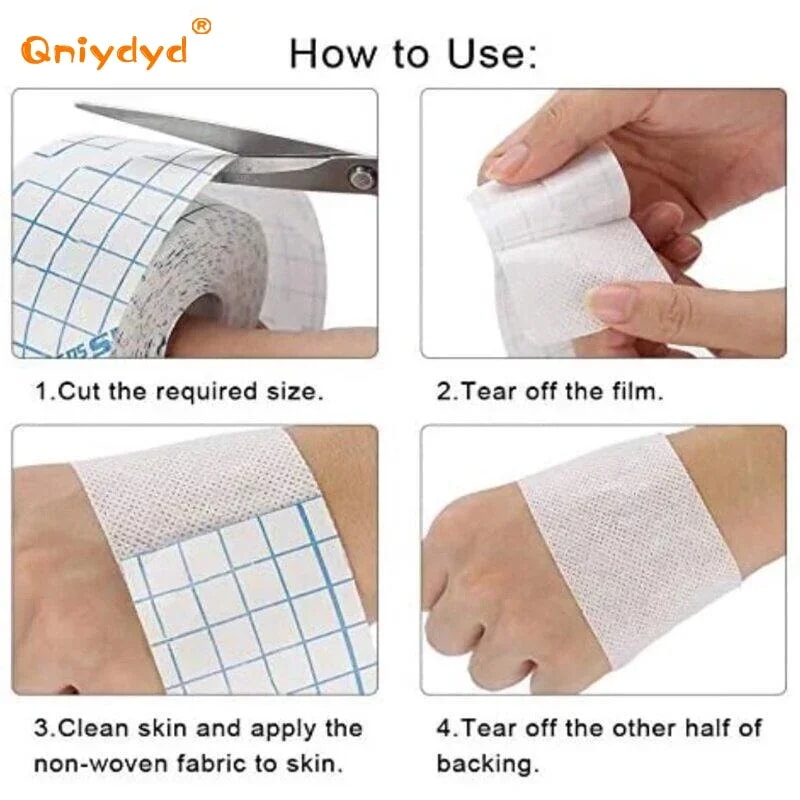 Qniydyd®

How to Use:

1.Cut the required size.

2.Tear off the film.

3.Clean skin and apply the non-woven fabric to skin.

4.Tear off the other half of backing.