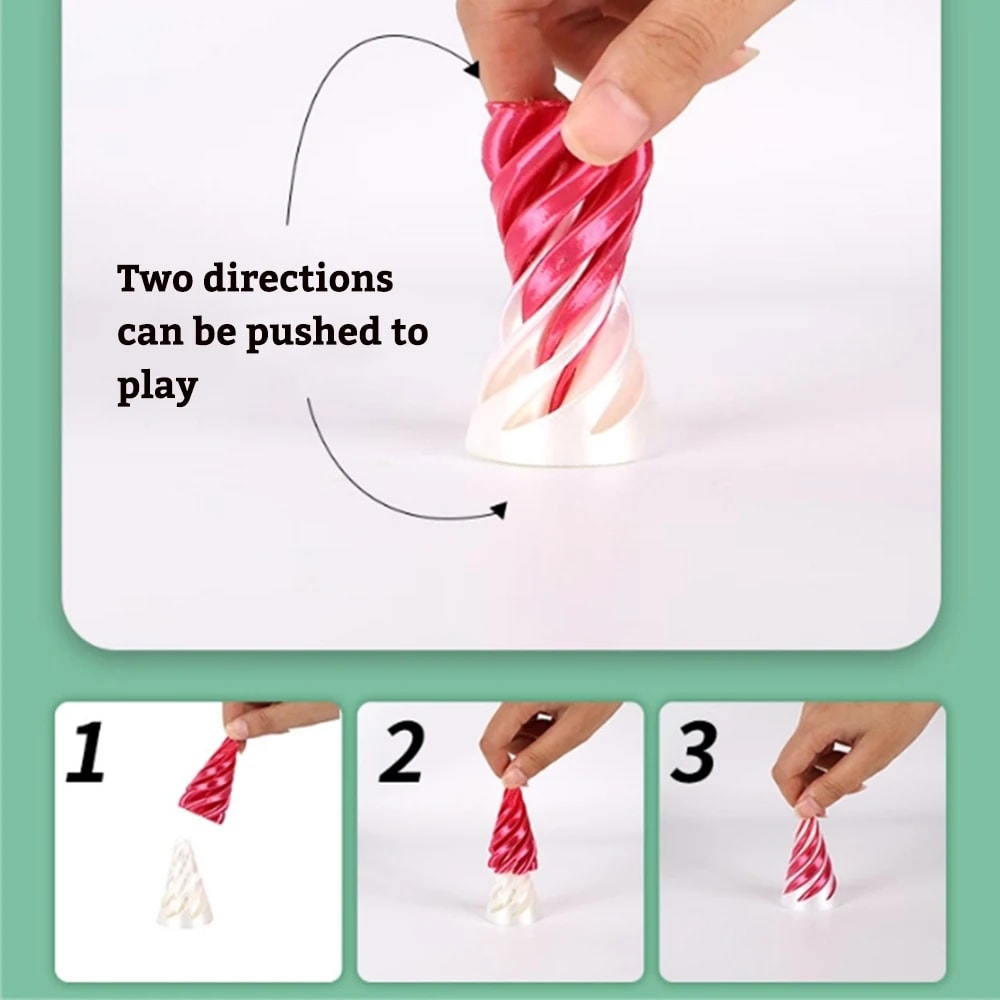 Two directions can be pushed to play

1

2

3