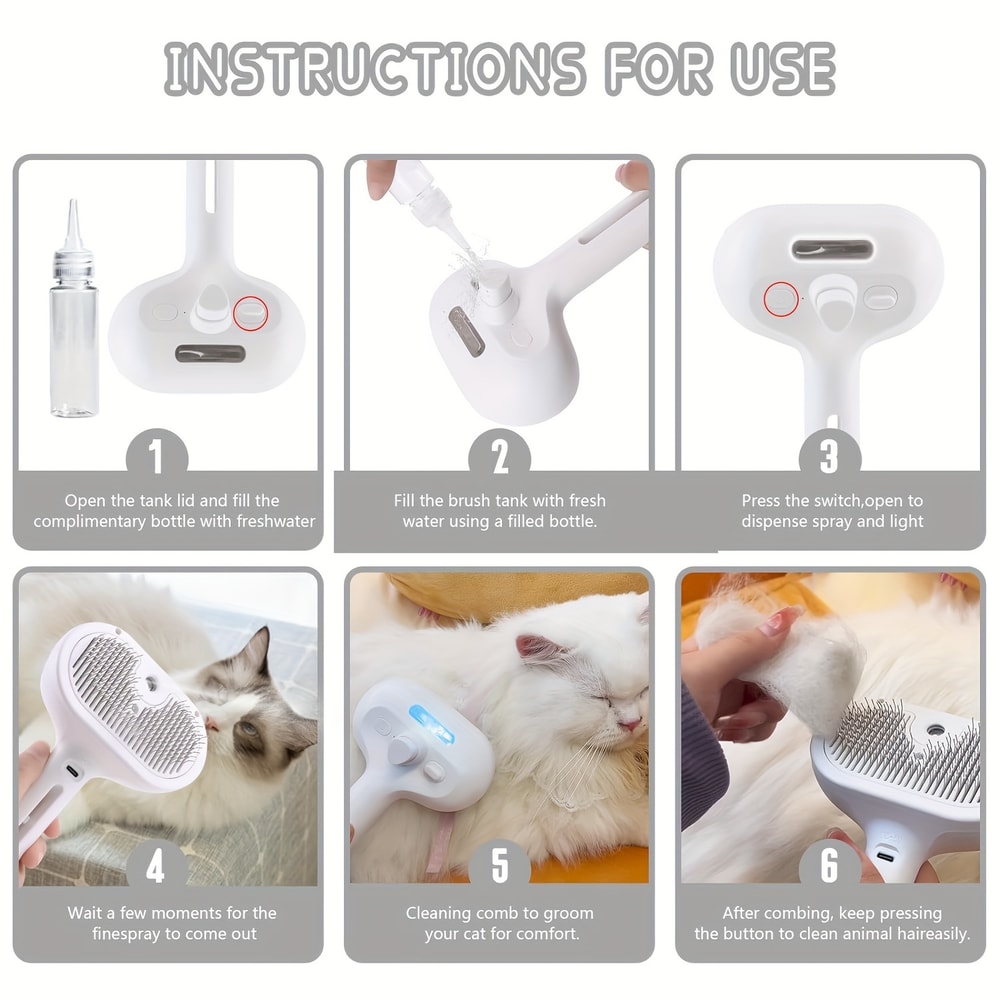 INSTRUCTIONS FOR USE

1

Open the tank lid and fill the complimentary bottle with freshwater

2

Fill the brush tank with fresh water using a filled bottle.

3

Press the switch,open to dispense spray and light

4

Wait a few moments for the finespray to come out

5

Cleaning comb to groom your cat for comfort.

6

After combing, keep pressing the button to clean animal haireasily.