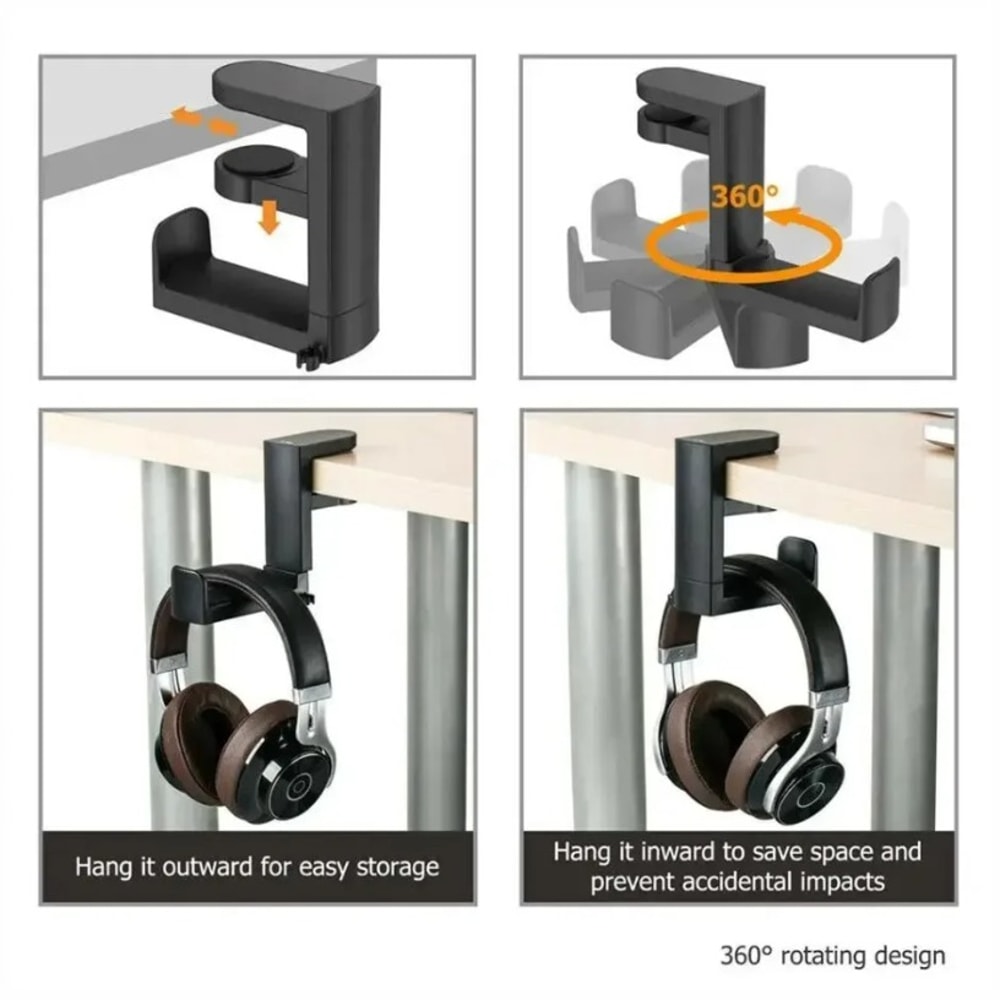 360°

Hang it outward for easy storage

Hang it inward to save space and prevent accidental impacts

360° rotating design