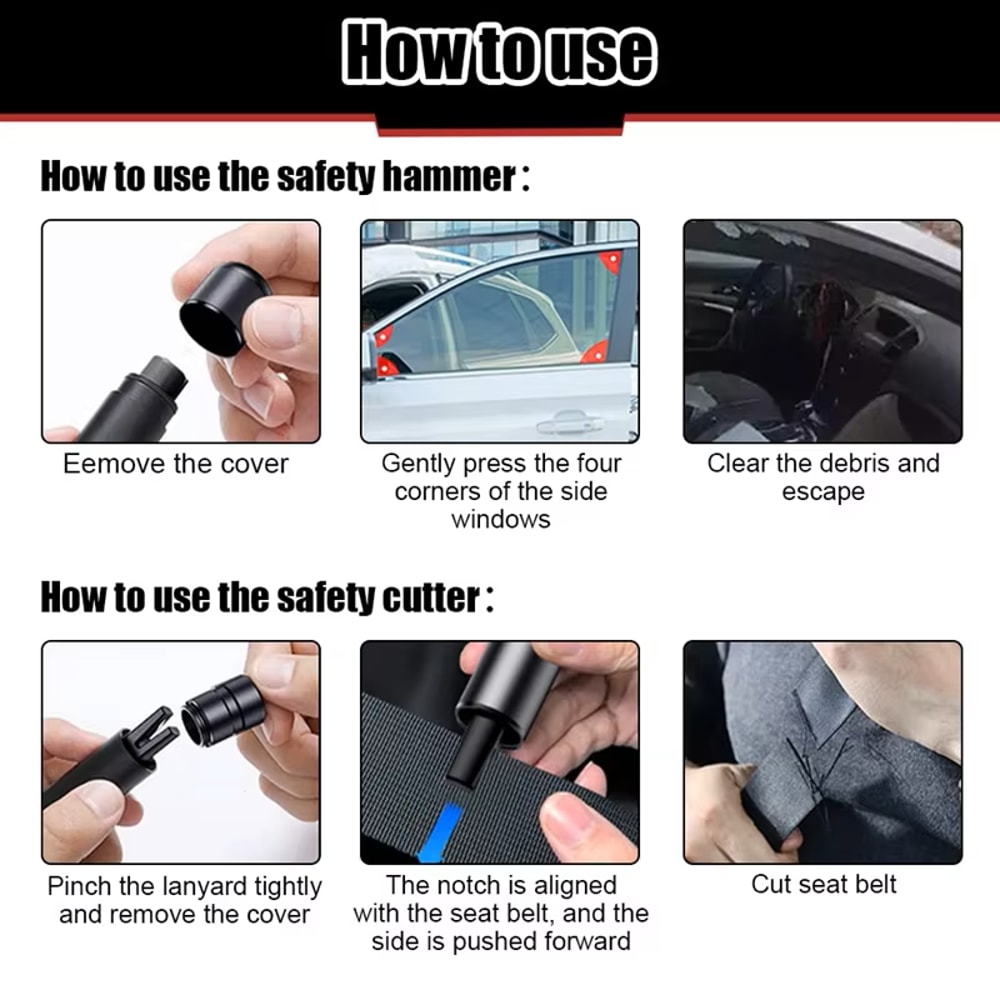 How to use

How to use the safety hammer:

Eemove the cover

Gently press the four corners of the side windows

Clear the debris and escape

How to use the safety cutter:

Pinch the lanyard tightly and remove the cover

The notch is aligned with the seat belt, and the side is pushed forward

Cut seat belt