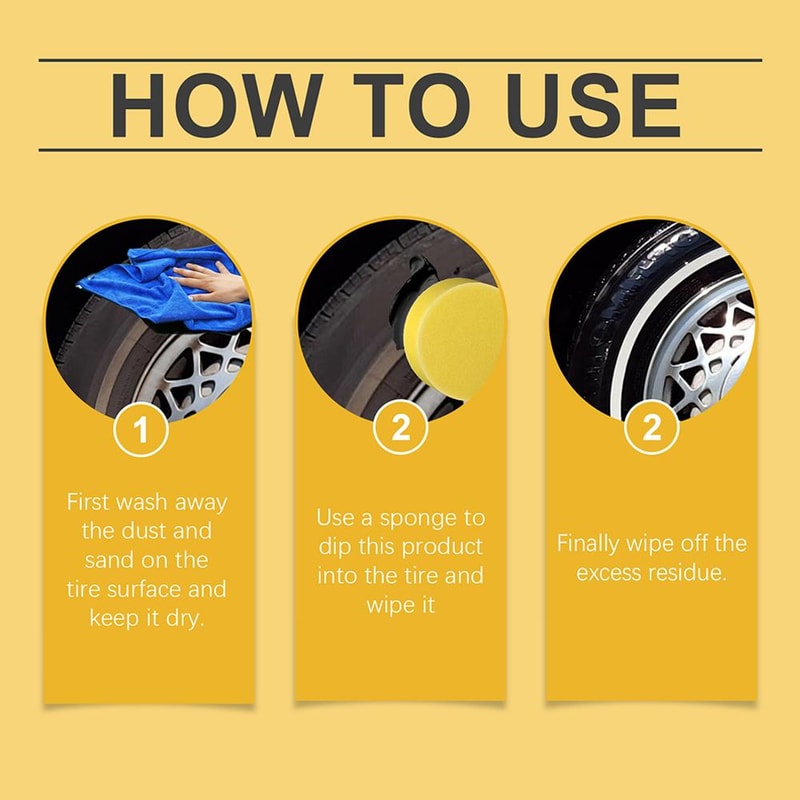 HOW TO USE

1

First wash away the dust and sand on the tire surface and keep it dry.

2

Use a sponge to dip this product into the tire and wipe it

2

Finally wipe off the excess residue.