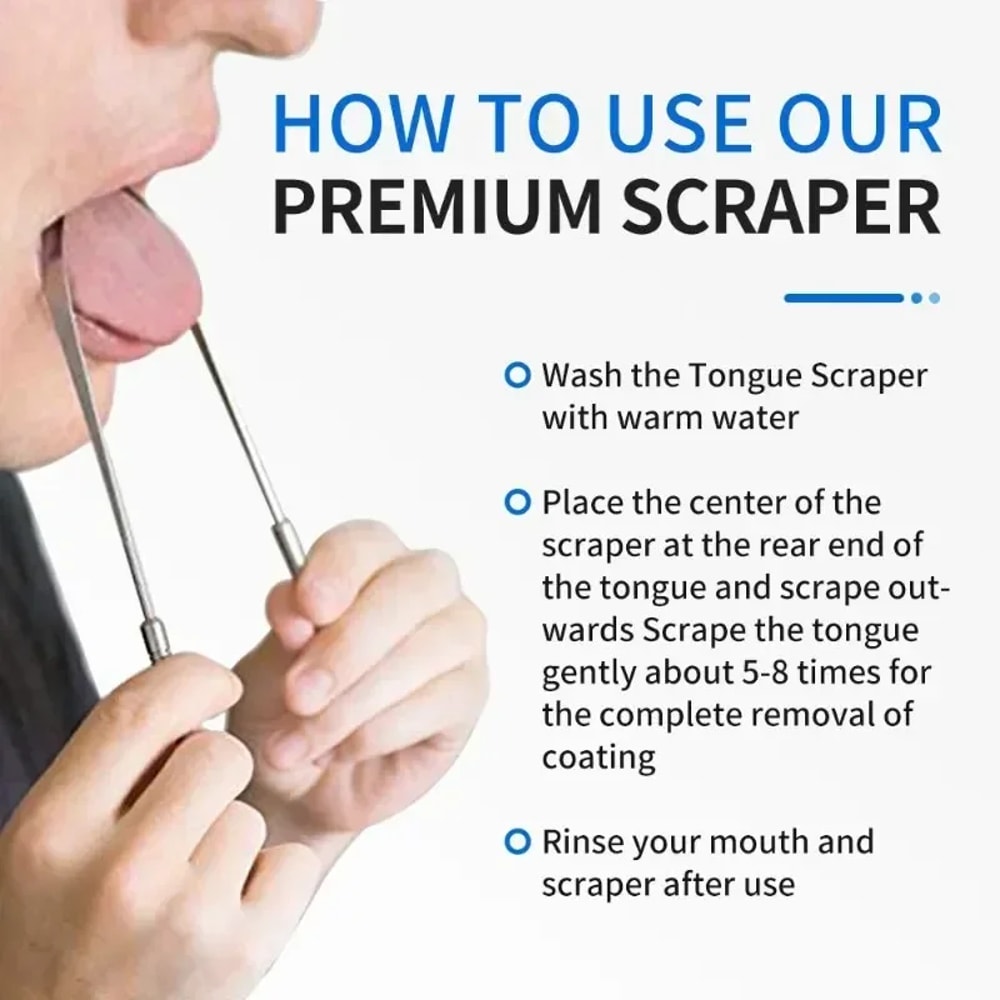 HOW TO USE OUR
PREMIUM SCRAPER

Wash the Tongue Scraper with warm water

Place the center of the scraper at the rear end of the tongue and scrape outwards Scrape the tongue gently about 5-8 times for the complete removal of coating

Rinse your mouth and scraper after use