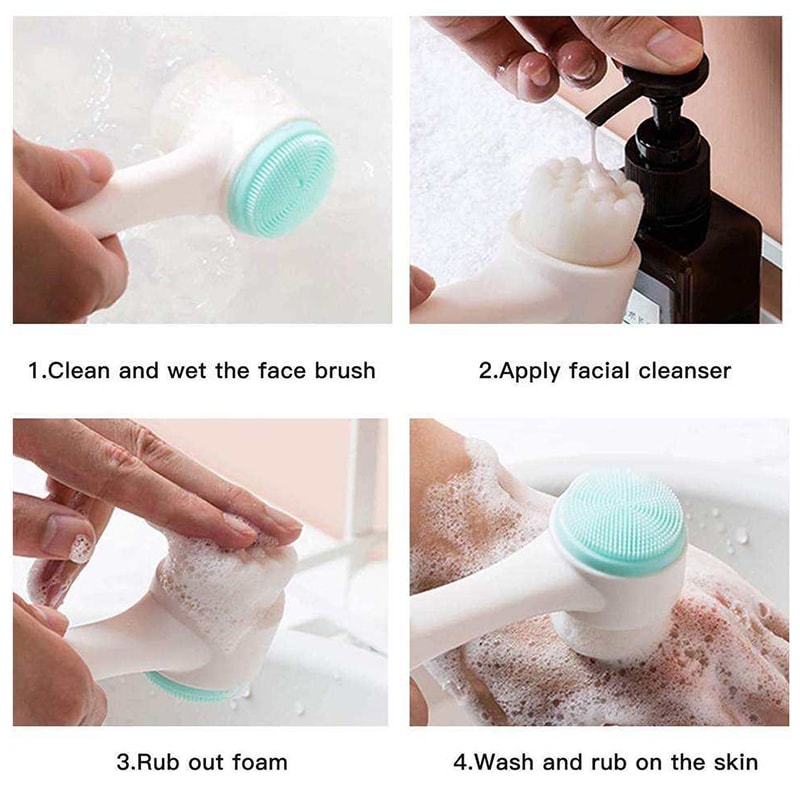 1.Clean and wet the face brush

2.Apply facial cleanser

3.Rub out foam

4.Wash and rub on the skin