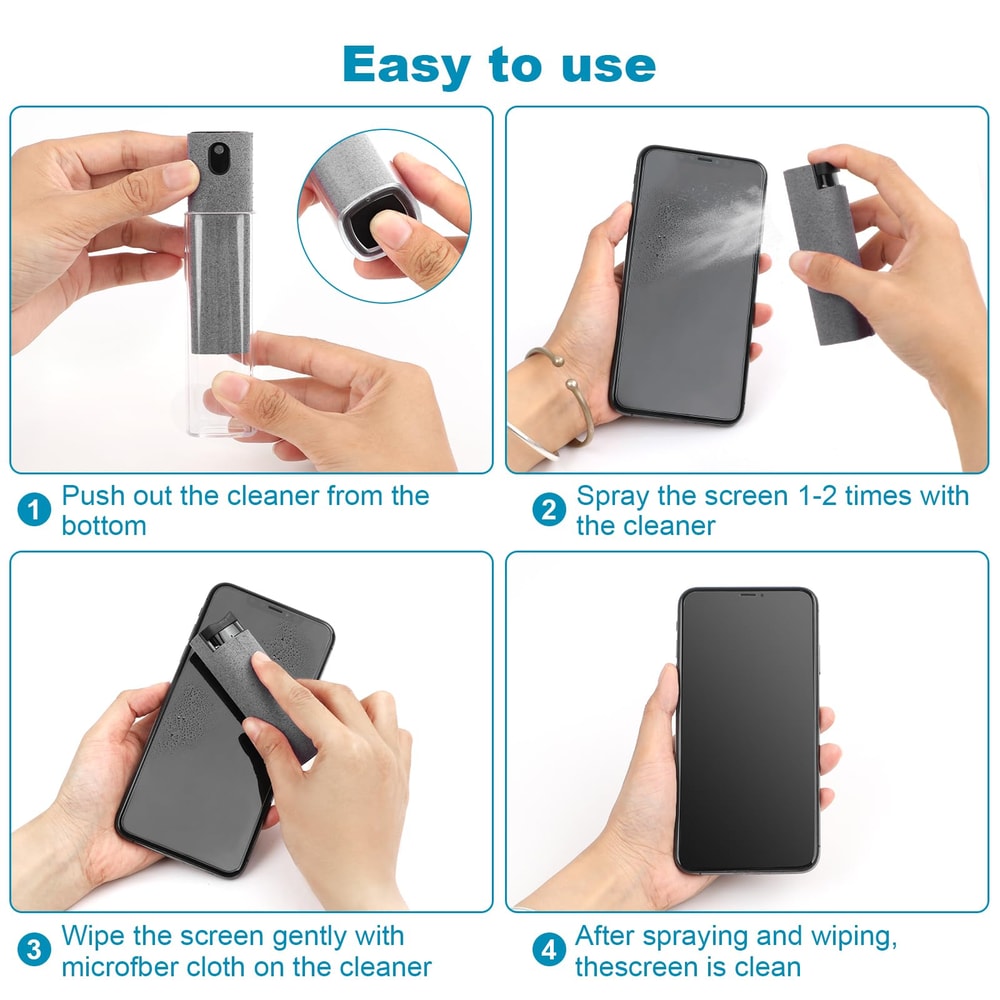 Easy to use

1 Push out the cleaner from the bottom

2 Spray the screen 1-2 times with the cleaner

3 Wipe the screen gently with microfber cloth on the cleaner

4 After spraying and wiping, thescreen is clean